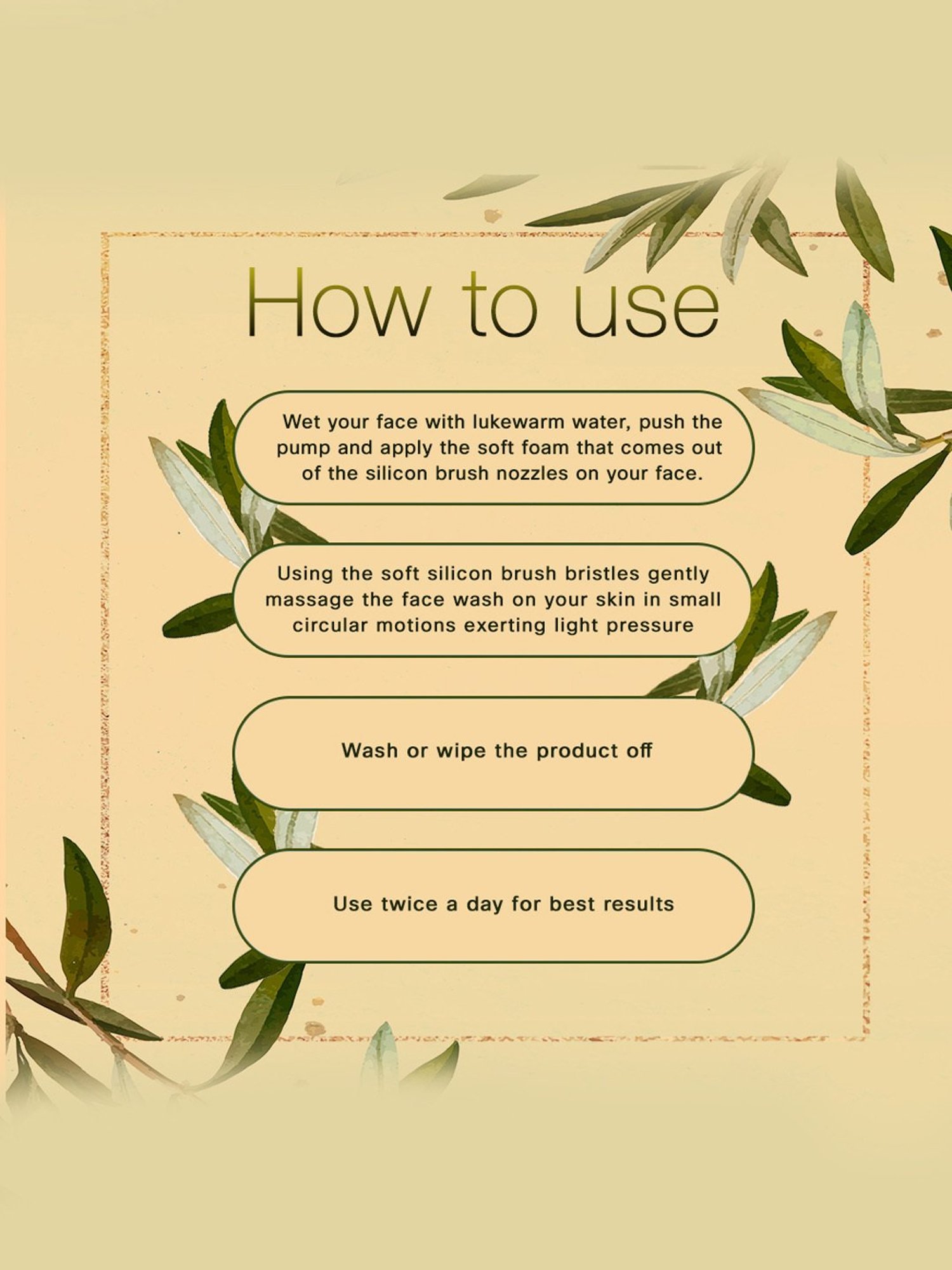 How to use

Wet your face with lukewarm water, push the pump and apply the soft foam that comes out of the silicon brush nozzles on your face.

Using the soft silicon brush bristles gently massage the face wash on your skin in small circular motions exerting light pressure

Wash or wipe the product off

Use twice a day for best results