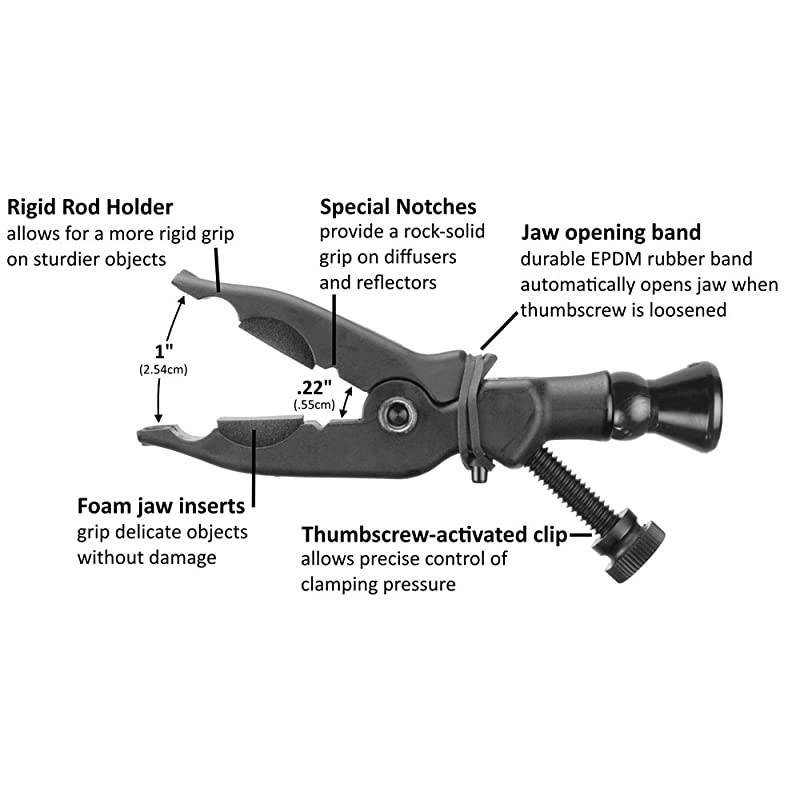 Rigid Rod Holder
allows for a more rigid grip on sturdier objects

Special Notches
provide a rock-solid grip on diffusers and reflectors

Jaw opening band
durable EPDM rubber band automatically opens jaw when thumbscrew is loosened

1"
(2.54cm)

.22"
(.55cm)

Foam jaw inserts
grip delicate objects without damage

Thumbscrew-activated clip
allows precise control of clamping pressure