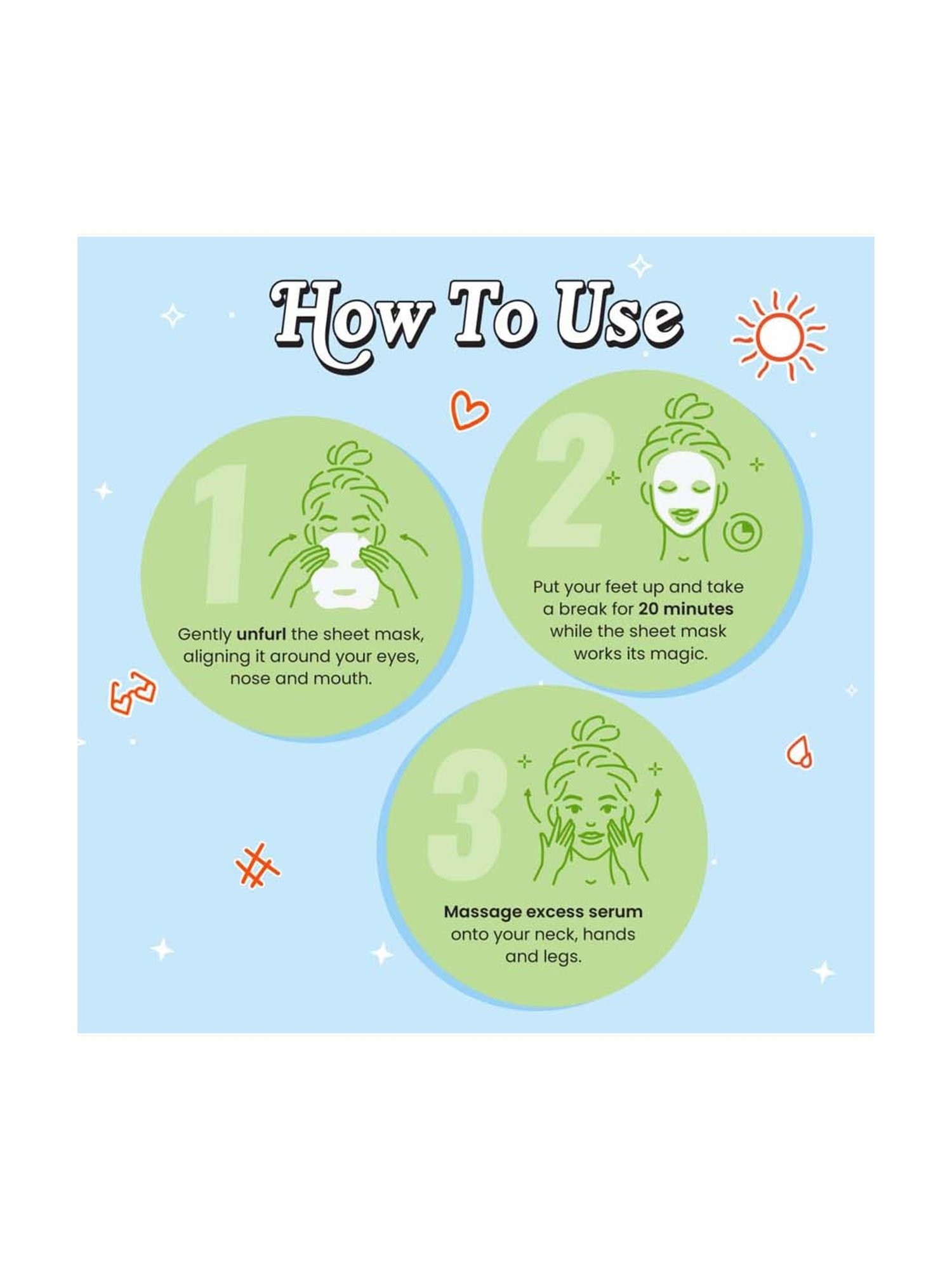 How To Use

1

Gently unfurl the sheet mask, aligning it around your eyes, nose and mouth.

2

Put your feet up and take a break for 20 minutes while the sheet mask works its magic.

3

Massage excess serum onto your neck, hands and legs.