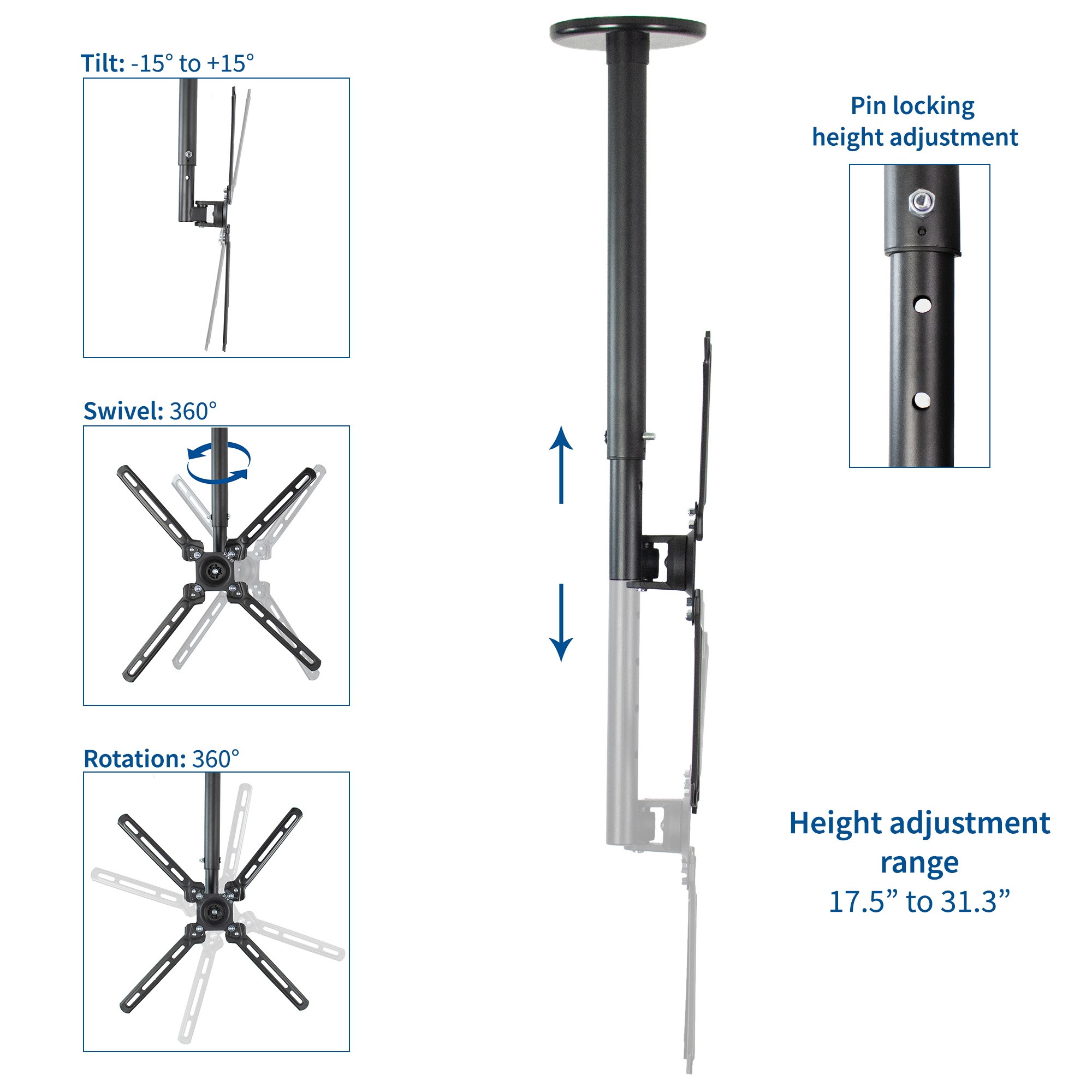 Tilt: -15° to +15°

Swivel: 360°

Rotation: 360°

Pin locking height adjustment

Height adjustment range 17.5” to 31.3”