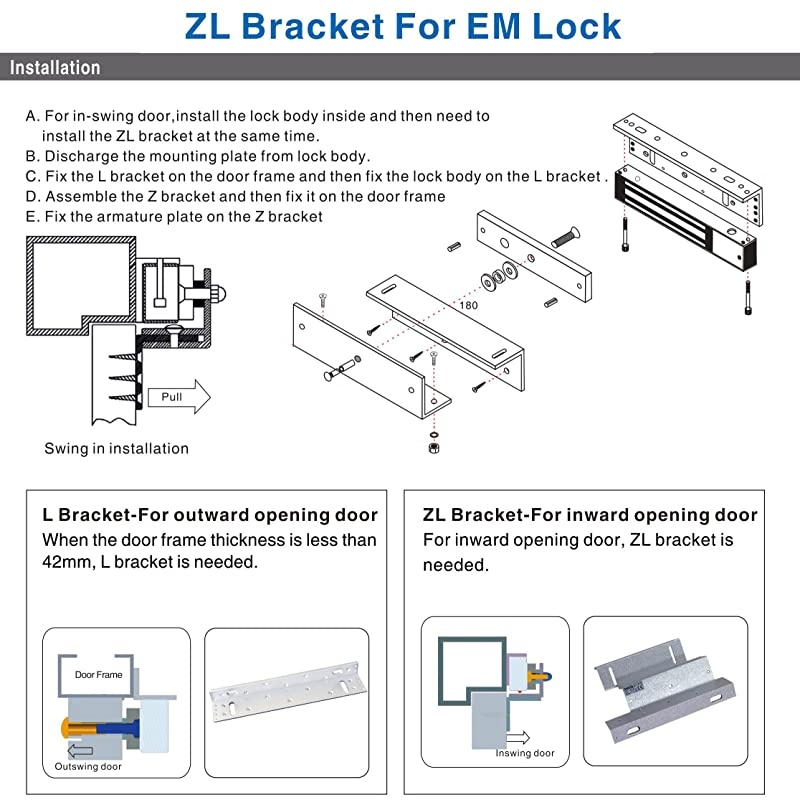 ZL Bracket For EM Lock

Installation

A. For in-swing door,install the lock body inside and then need to install the ZL bracket at the same time.
B. Discharge the mounting plate from lock body.
C. Fix the L bracket on the door frame and then fix the lock body on the L bracket .
D. Assemble the Z bracket and then fix it on the door frame
E. Fix the armature plate on the Z bracket

Pull

Swing in installation

180

L Bracket-For outward opening door
When the door frame thickness is less than 42mm, L bracket is needed.

Door Frame

Outswing door

ZL Bracket-For inward opening door
For inward opening door, ZL bracket is needed.

Inswing door