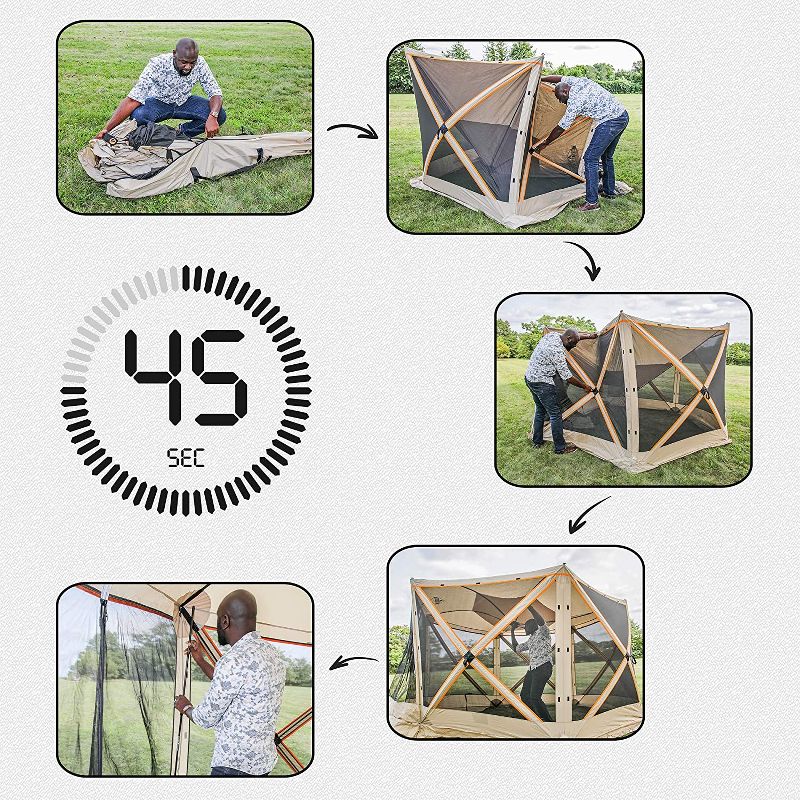 45
SEC