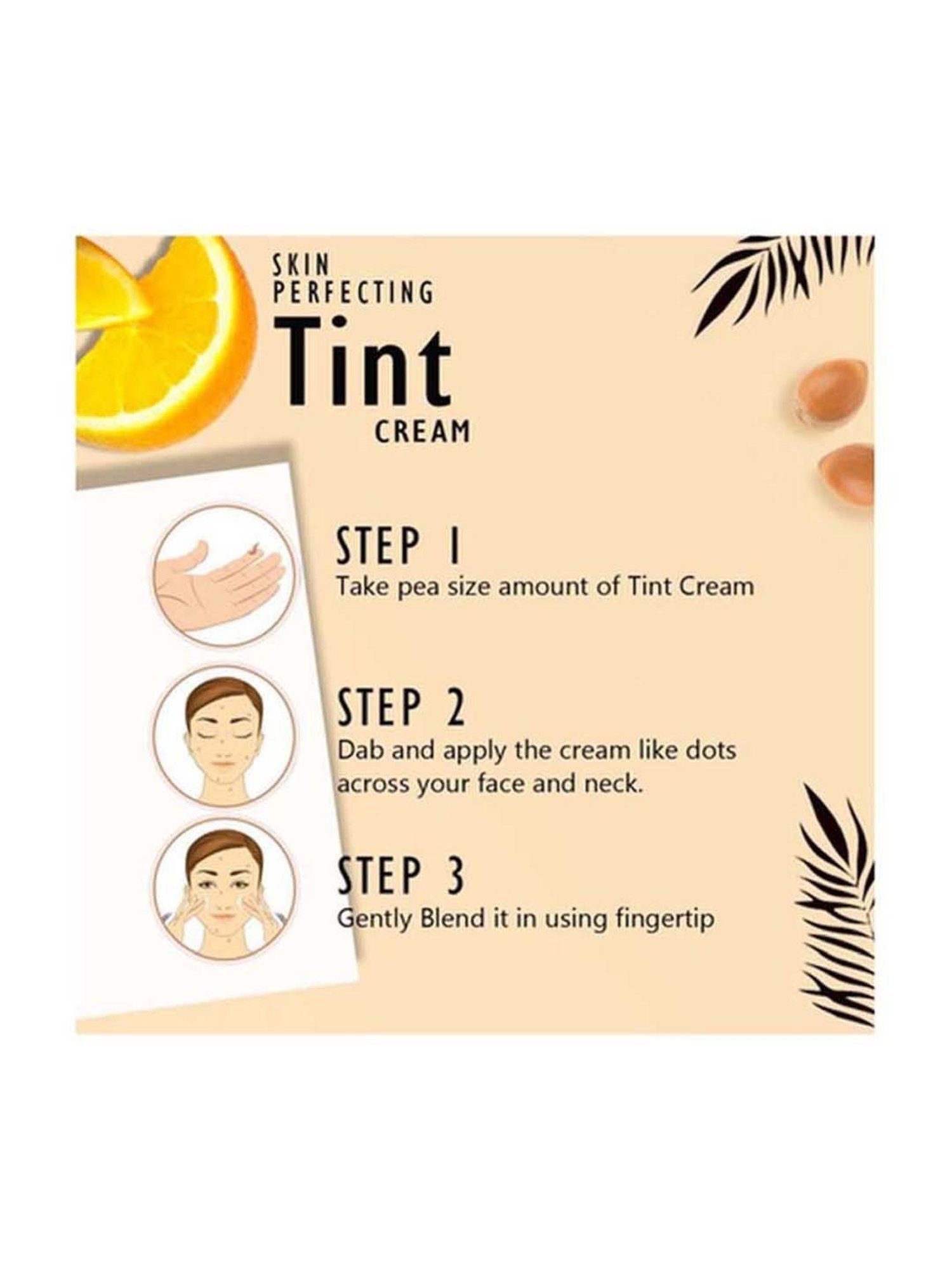 SKIN PERFECTING
Tint
CREAM

STEP 1
Take pea size amount of Tint Cream

STEP 2
Dab and apply the cream like dots across your face and neck.

STEP 3
Gently Blend it in using fingertip