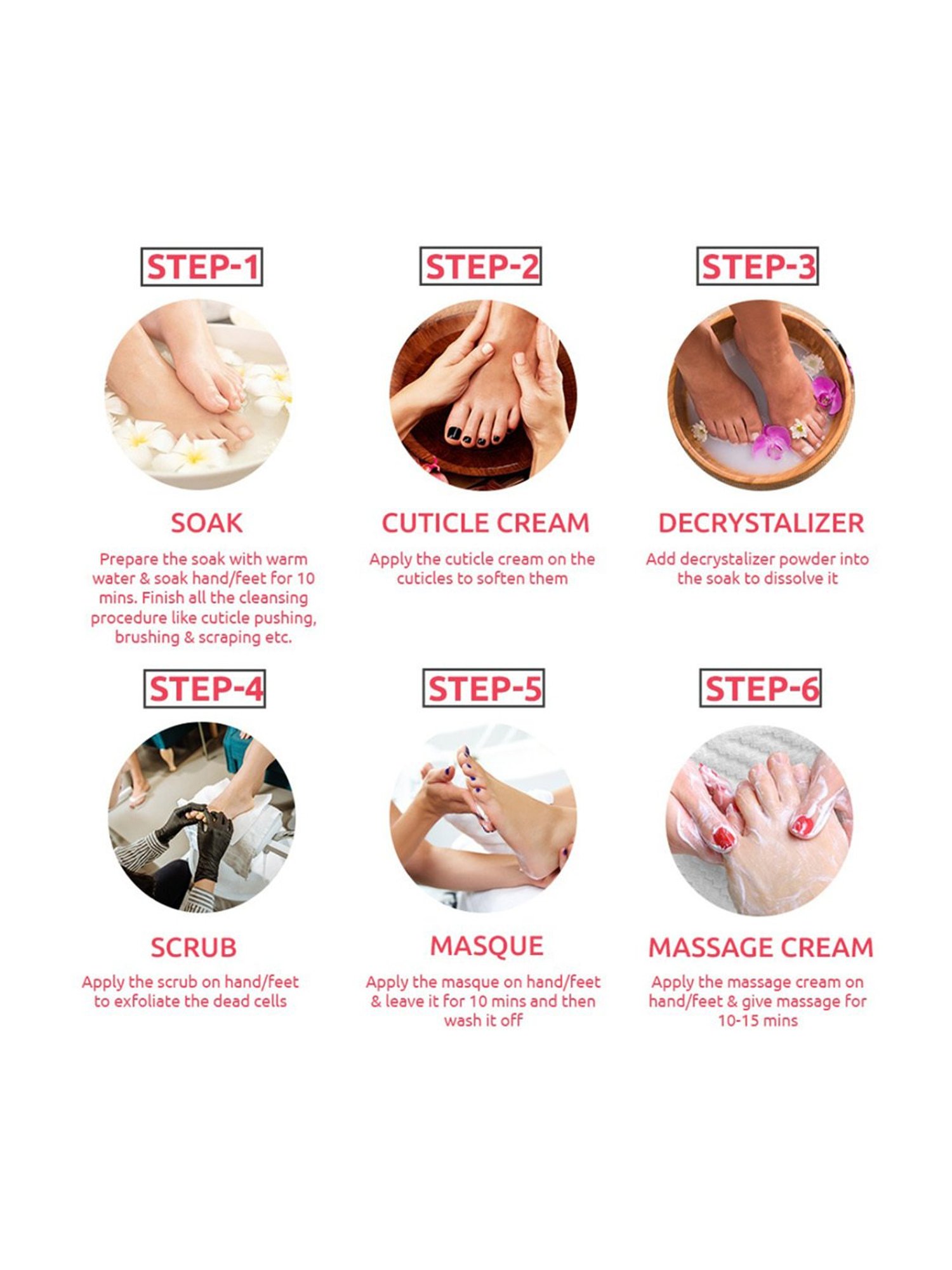 STEP-1

SOAK

Prepare the soak with warm water & soak hand/feet for 10 mins. Finish all the cleansing procedure like cuticle pushing, brushing & scraping etc.

STEP-2

CUTICLE CREAM

Apply the cuticle cream on the cuticles to soften them

STEP-3

DECRYSTALIZER

Add decrystalizer powder into the soak to dissolve it

STEP-4

SCRUB

Apply the scrub on hand/feet to exfoliate the dead cells

STEP-5

MASQUE

Apply the masque on hand/feet & leave it for 10 mins and then wash it off

STEP-6

MASSAGE CREAM

Apply the massage cream on hand/feet & give massage for 10-15 mins