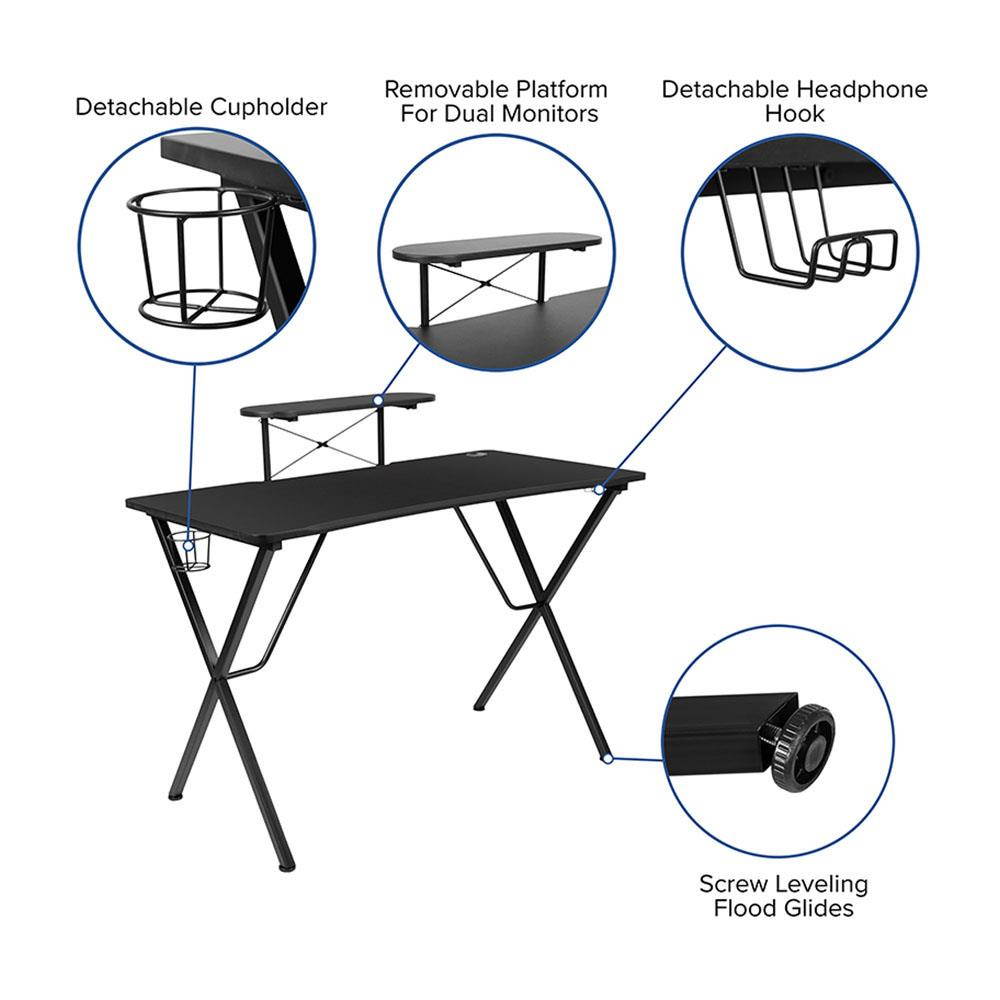 Detachable Cupholder

Removable Platform For Dual Monitors

Detachable Headphone Hook

Screw Leveling Flood Glides