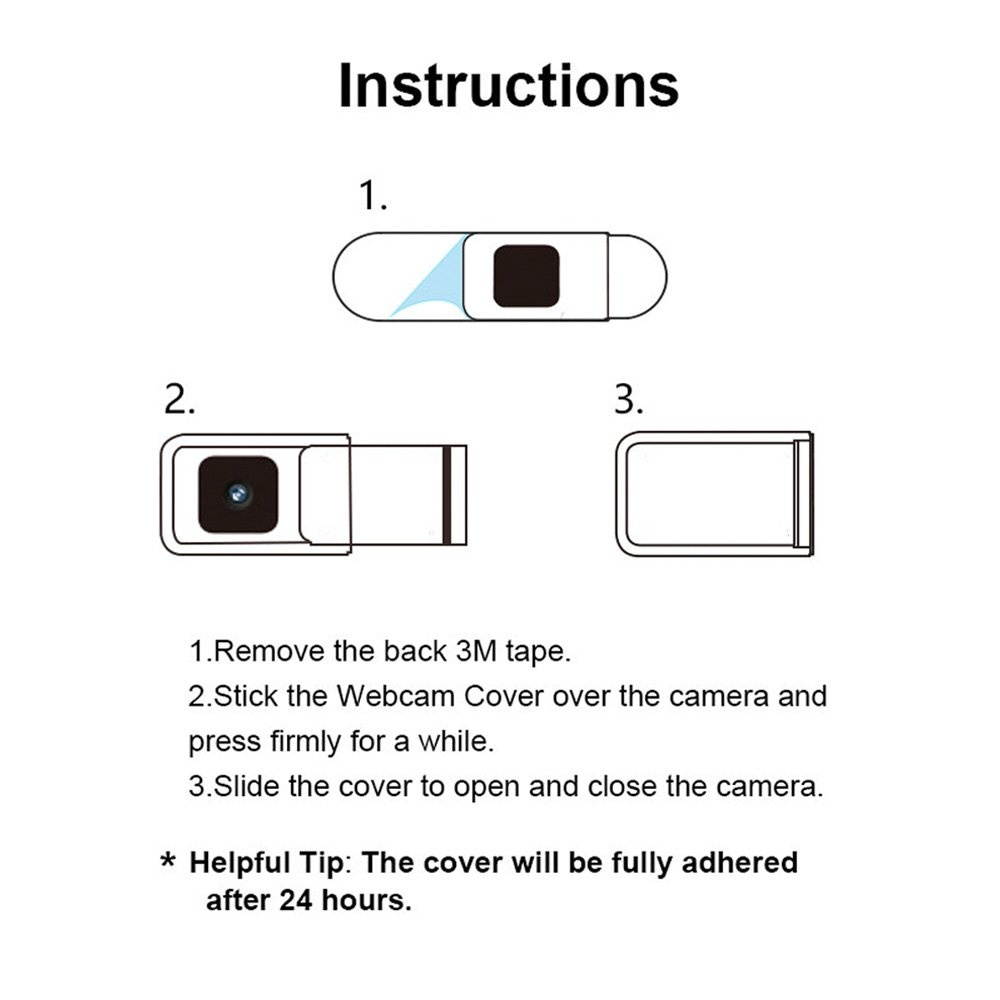 Instructions

1.

2.

3.

1.Remove the back 3M tape.

2.Stick the Webcam Cover over the camera and press firmly for a while.

3.Slide the cover to open and close the camera.

* Helpful Tip: The cover will be fully adhered after 24 hours.