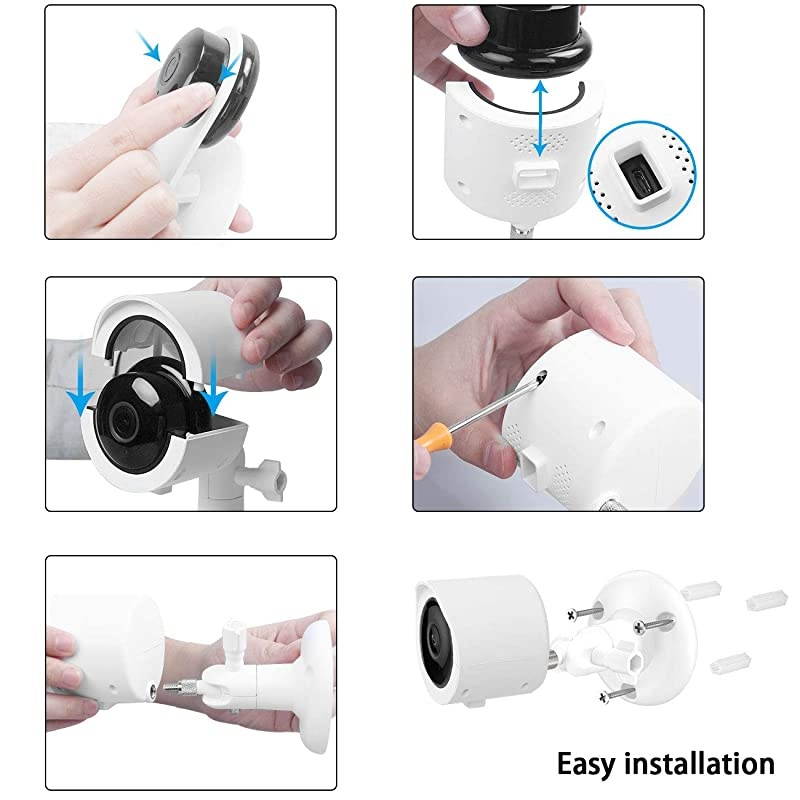 Easy installation