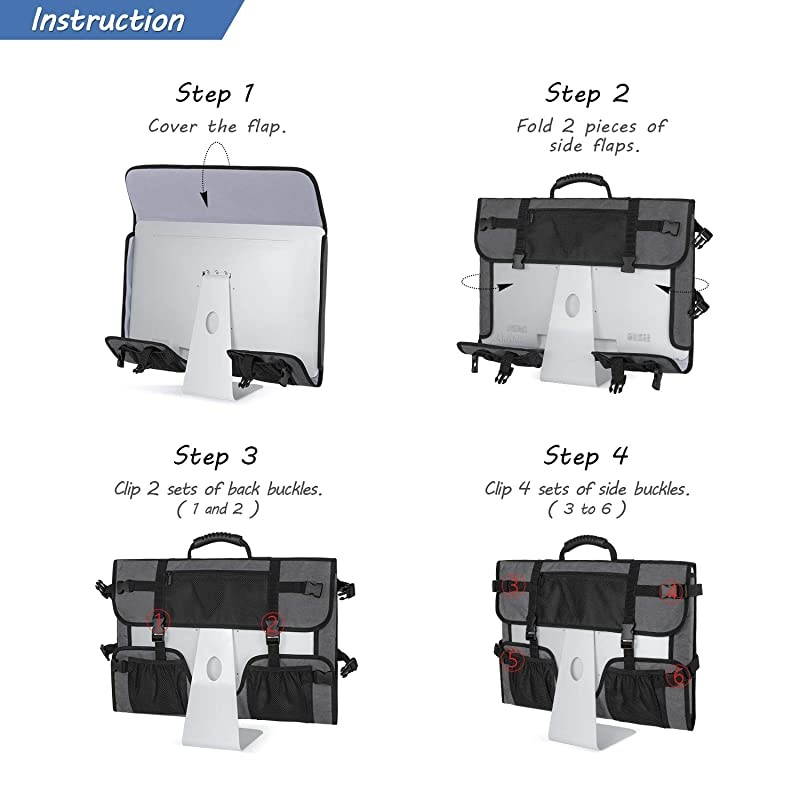 Instruction

Step 1
Cover the flap.

Step 2
Fold 2 pieces of side flaps.

Step 3
Clip 2 sets of back buckles.
( 1 and 2 )

1 2

Step 4
Clip 4 sets of side buckles.
( 3 to 6 )

3 4 5 6