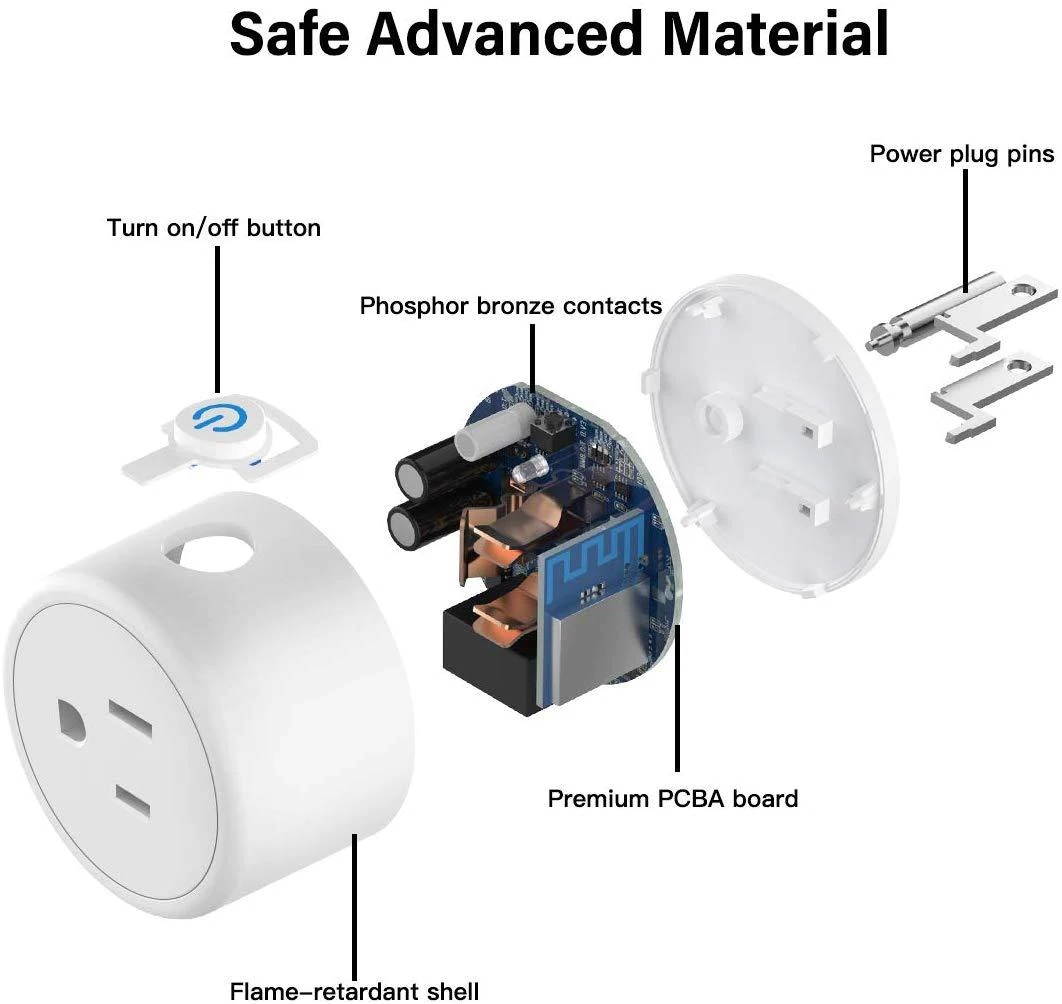 Safe Advanced Material

Power plug pins

Turn on/off button

Phosphor bronze contacts

Premium PCBA board

Flame-retardant shell