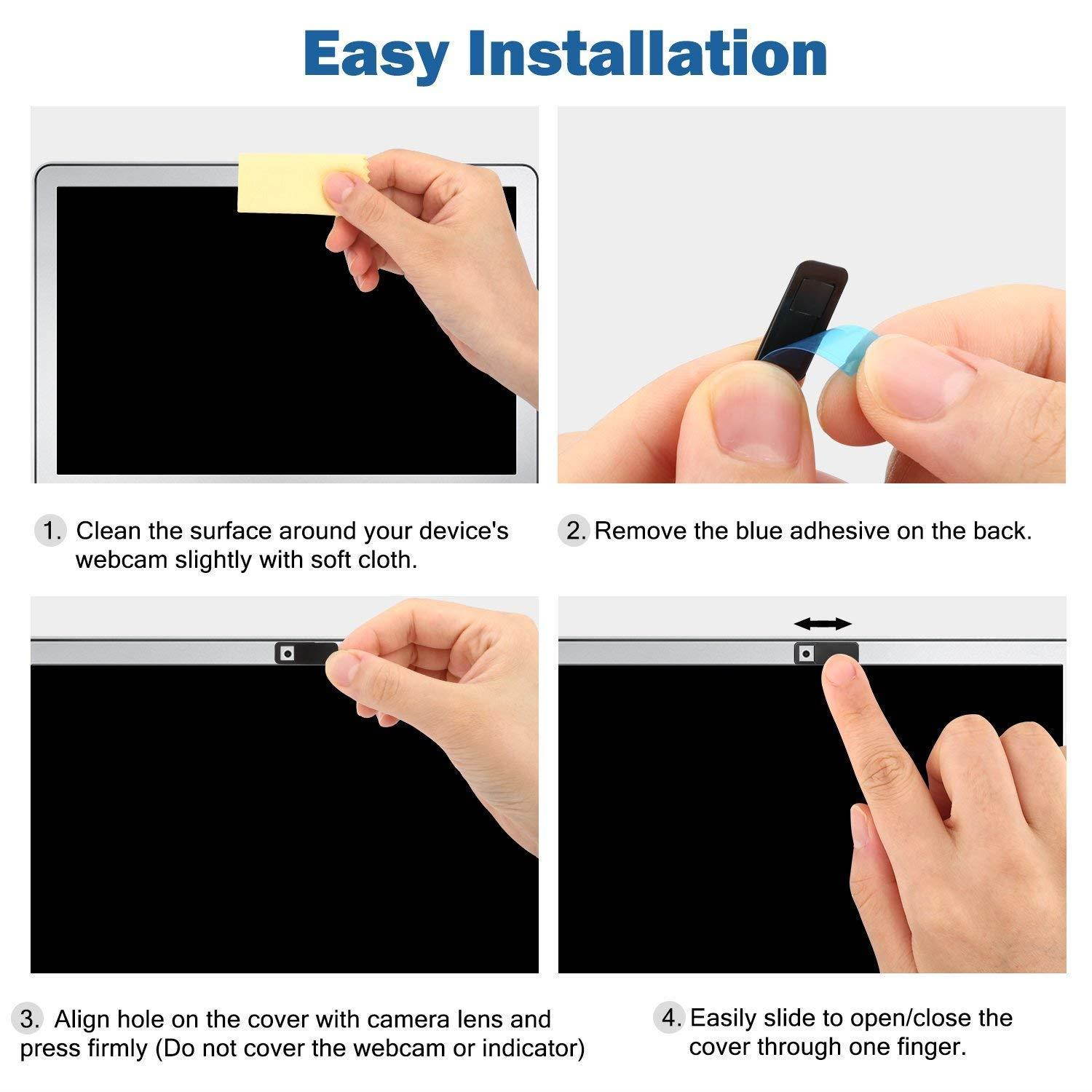 Easy Installation

1. Clean the surface around your device's webcam slightly with soft cloth.

2. Remove the blue adhesive on the back.

3. Align hole on the cover with camera lens and press firmly (Do not cover the webcam or indicator)

4. Easily slide to open/close the cover through one finger.