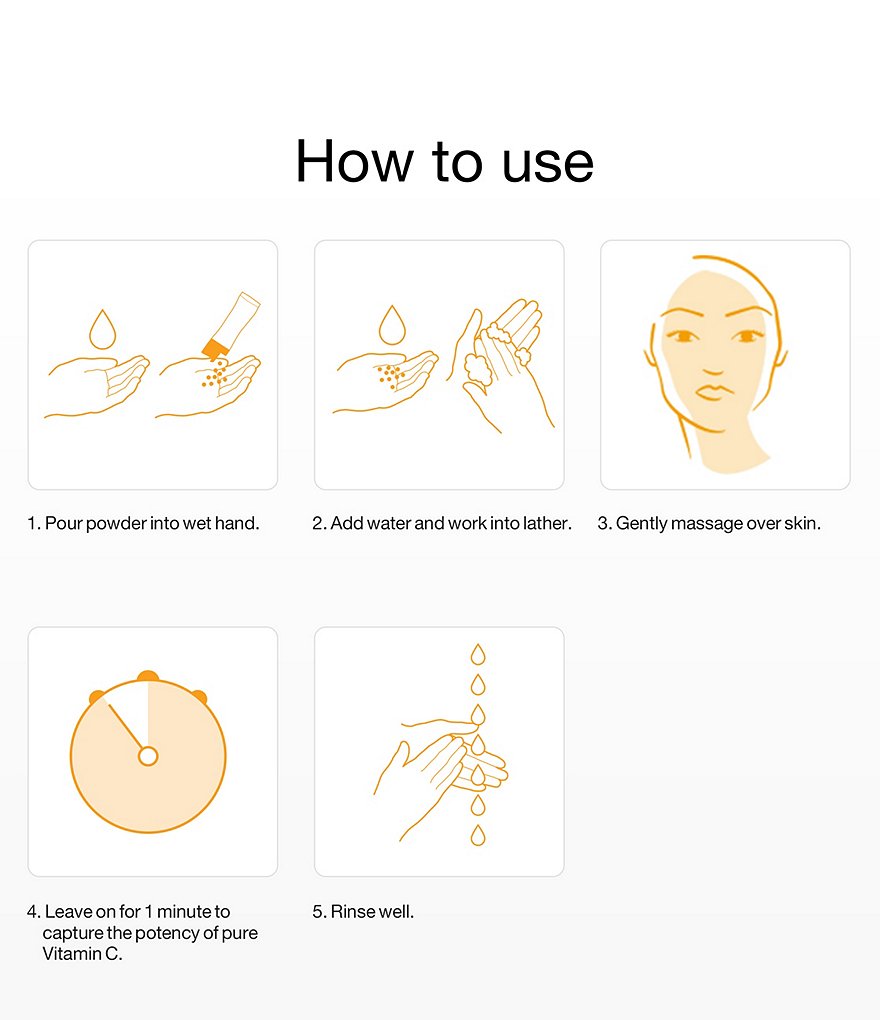 How to use

1. Pour powder into wet hand.

2. Add water and work into lather.

3. Gently massage over skin.

4. Leave on for 1 minute to capture the potency of pure Vitamin C.

5. Rinse well.