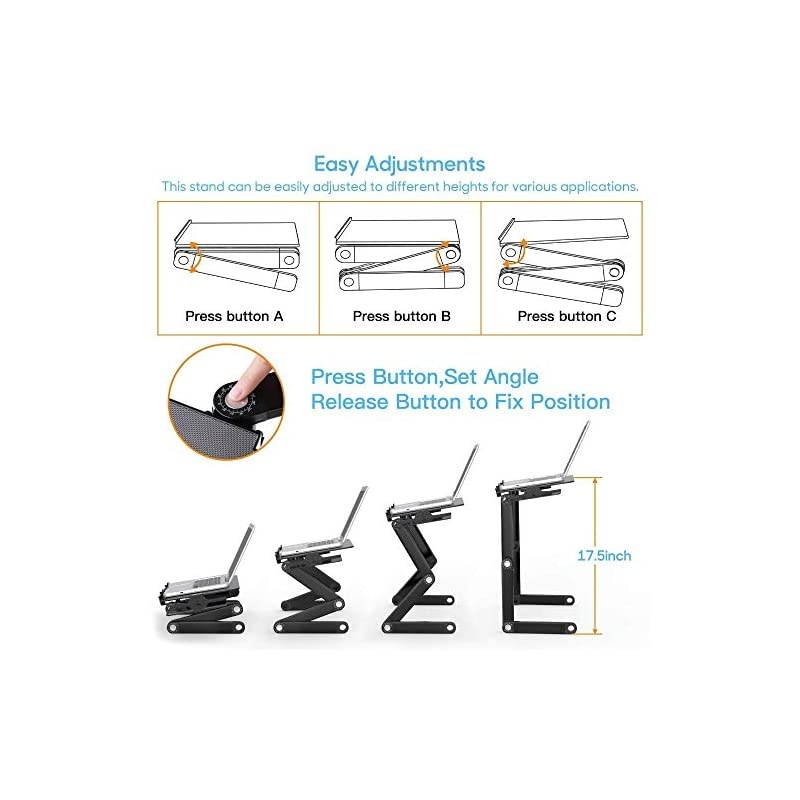 Easy Adjustments
This stand can be easily adjusted to different heights for various applications.

Press button A

Press button B

Press button C

Press Button,Set Angle
Release Button to Fix Position

17.5inch