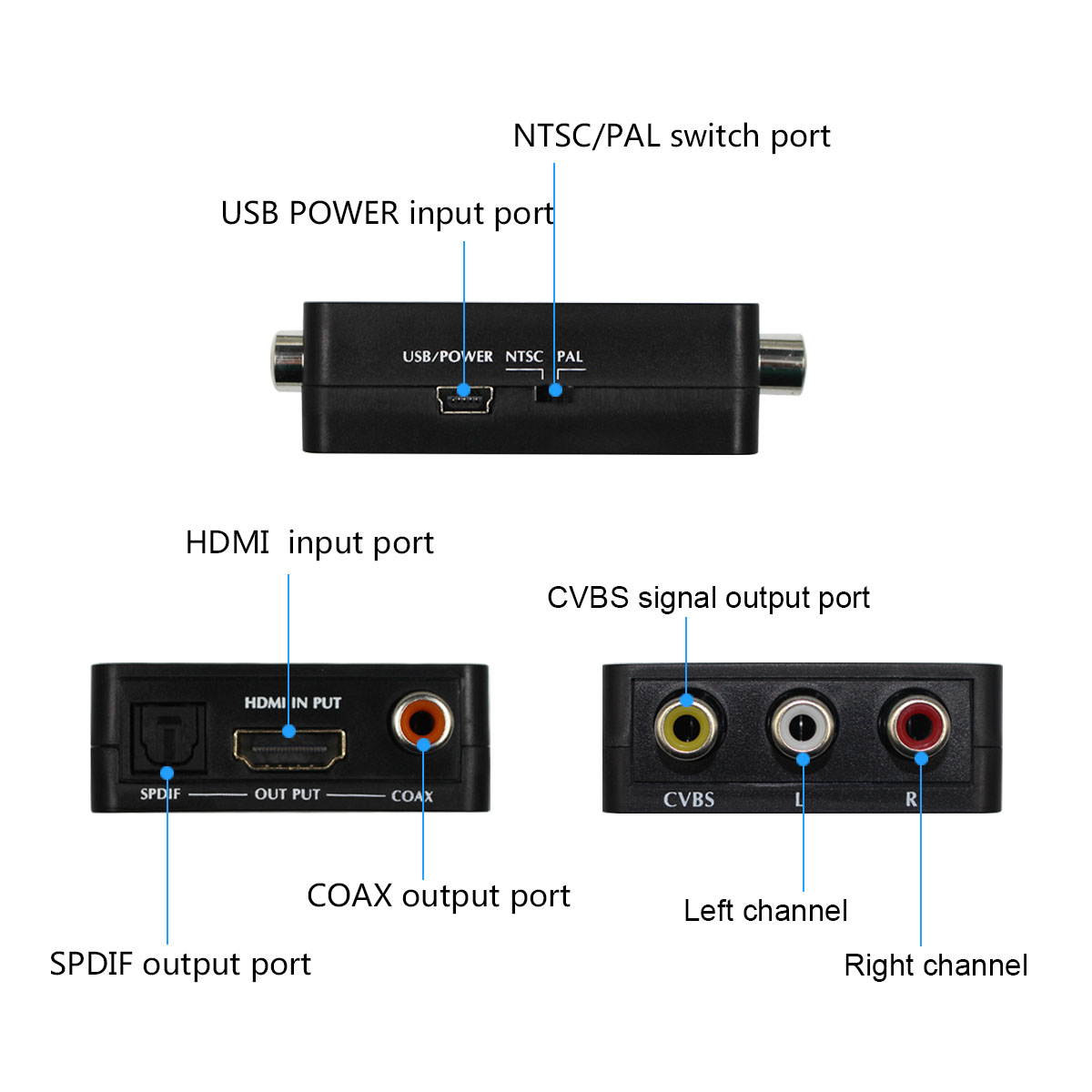 NTSC/PAL switch port

USB POWER input port

USB/POWER NTSC PAL

HDMI input port

CVBS signal output port

HDMI IN PUT

SPDIF OUT PUT COAX

CVBS L R

COAX output port

Left channel

SPDIF output port

Right channel