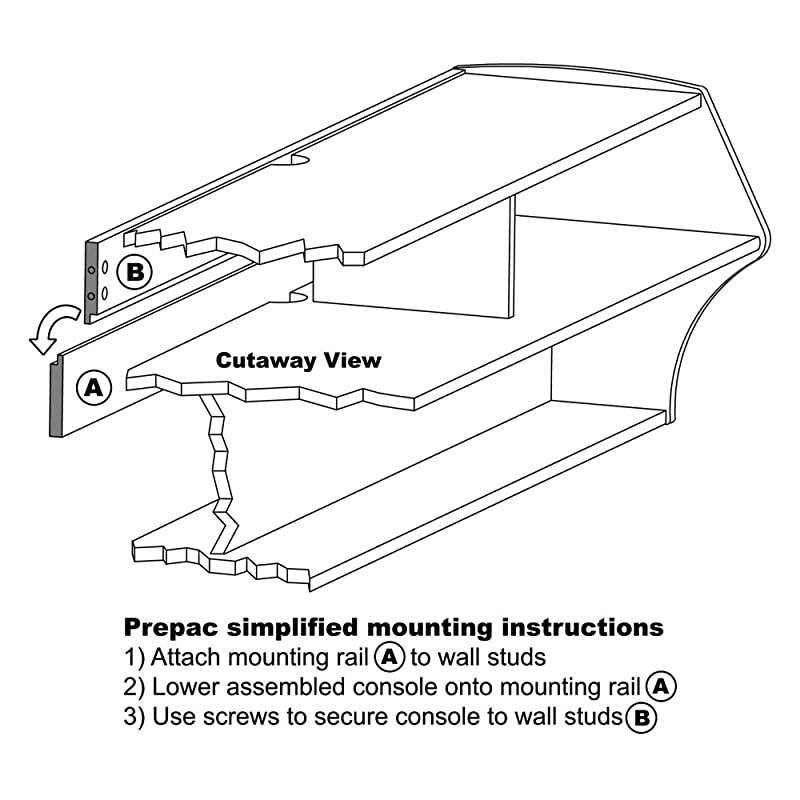 B

A

Cutaway View

Prepac simplified mounting instructions
1) Attach mounting rail A to wall studs
2) Lower assembled console onto mounting rail A
3) Use screws to secure console to wall studs B