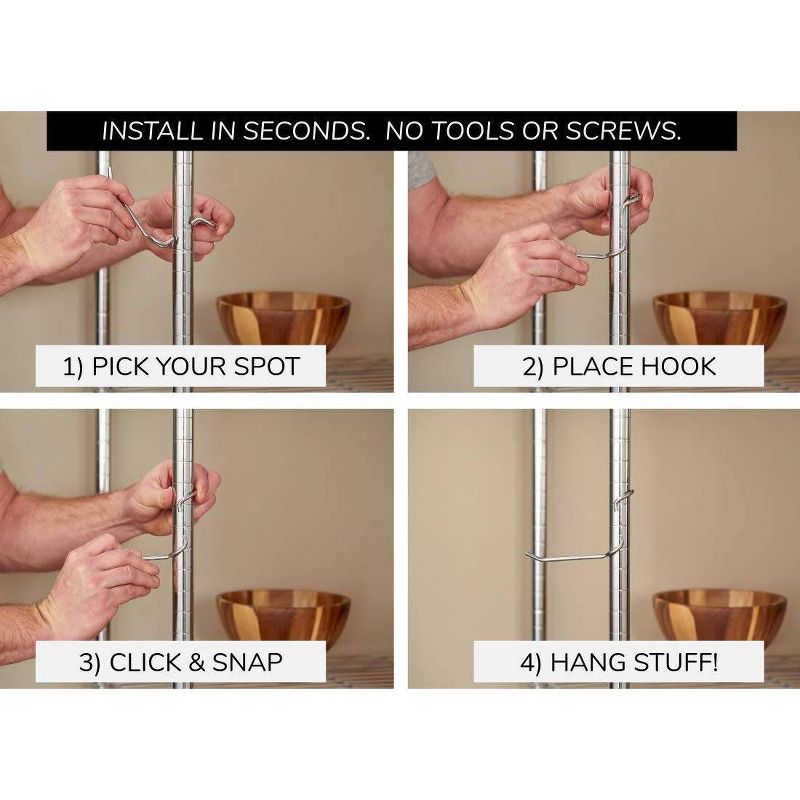 INSTALL IN SECONDS. NO TOOLS OR SCREWS.

1) PICK YOUR SPOT

2) PLACE HOOK

3) CLICK & SNAP

4) HANG STUFF!