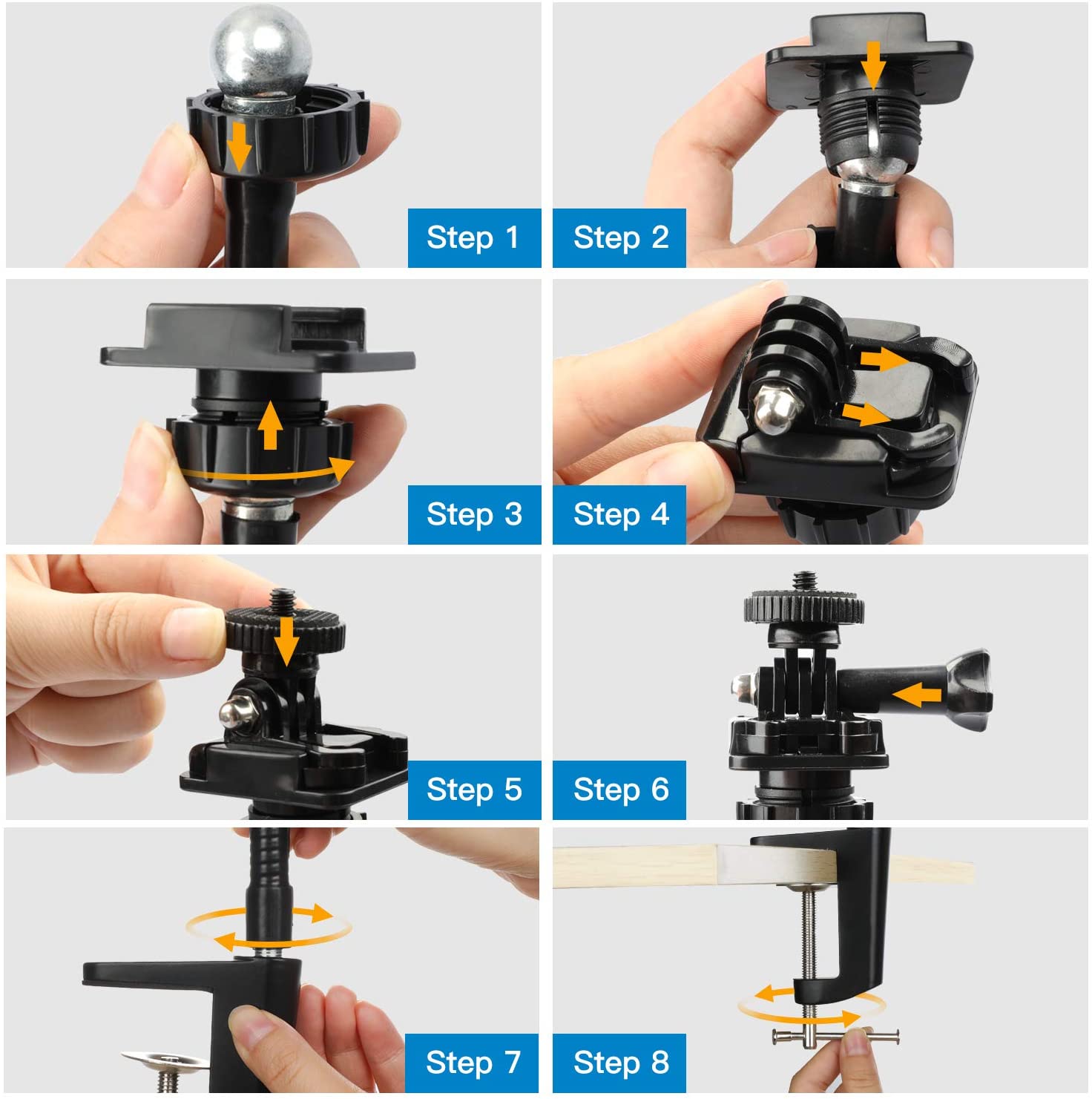 Step 1

Step 2

Step 3

Step 4

Step 5

Step 6

Step 7

Step 8