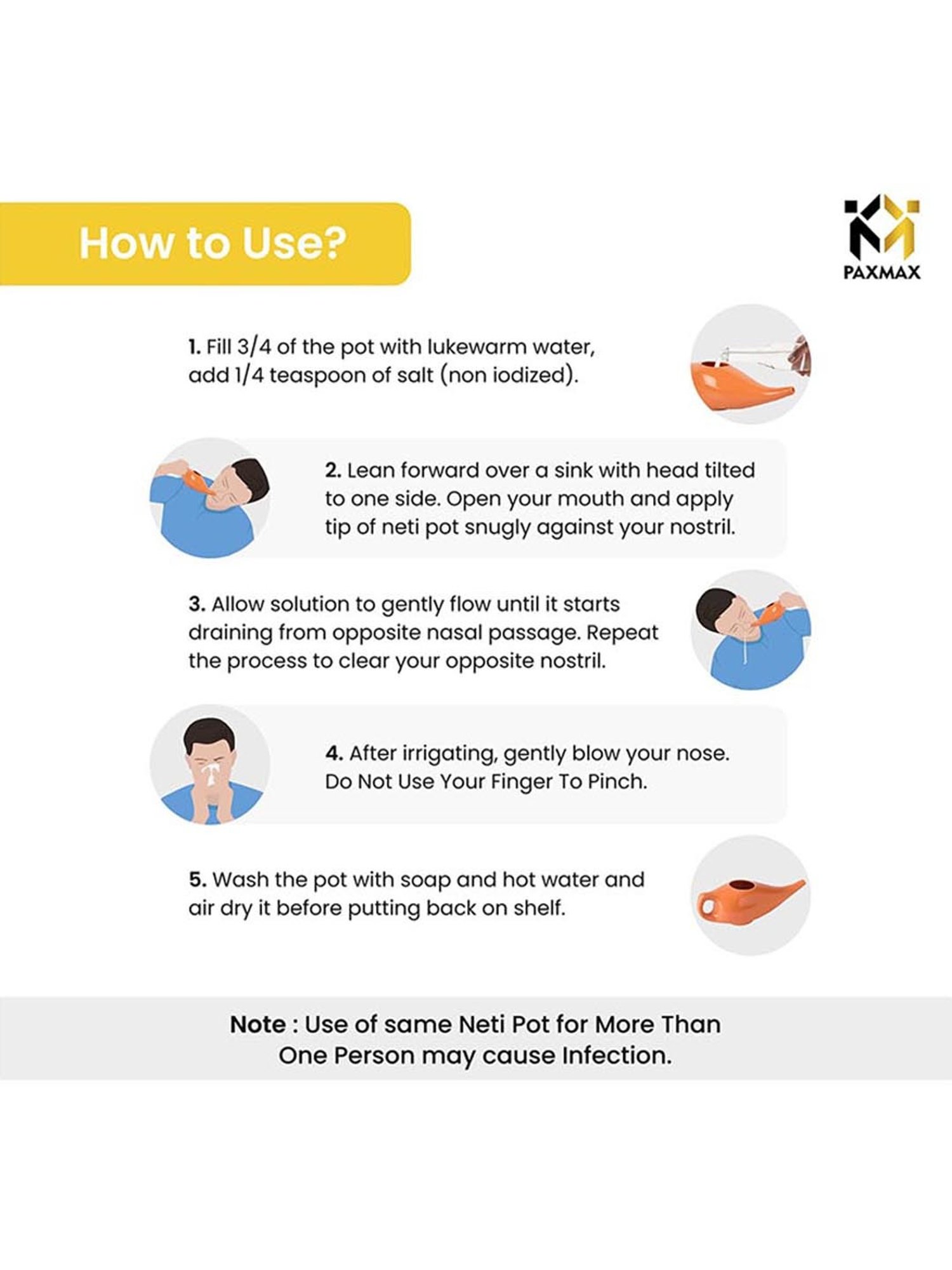 How to Use?

PAXMAX

1. Fill 3/4 of the pot with lukewarm water, add 1/4 teaspoon of salt (non iodized).

2. Lean forward over a sink with head tilted to one side. Open your mouth and apply tip of neti pot snugly against your nostril.

3. Allow solution to gently flow until it starts draining from opposite nasal passage. Repeat the process to clear your opposite nostril.

4. After irrigating, gently blow your nose. Do Not Use Your Finger To Pinch.

5. Wash the pot with soap and hot water and air dry it before putting back on shelf.

Note : Use of same Neti Pot for More Than One Person may cause Infection.