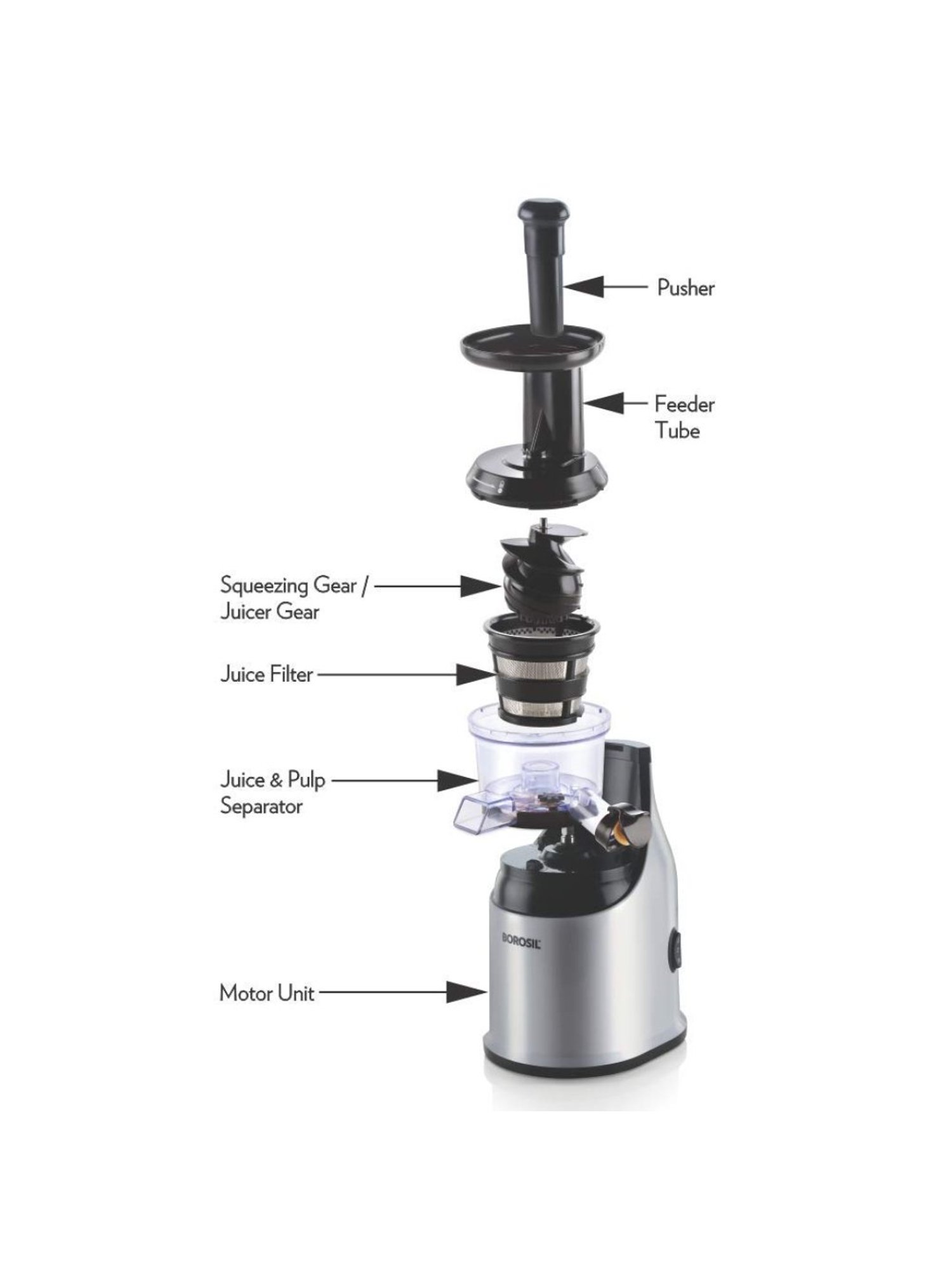 Pusher

Feeder Tube

Squeezing Gear / Juicer Gear

Juice Filter

Juice & Pulp Separator

BOROSIL

Motor Unit