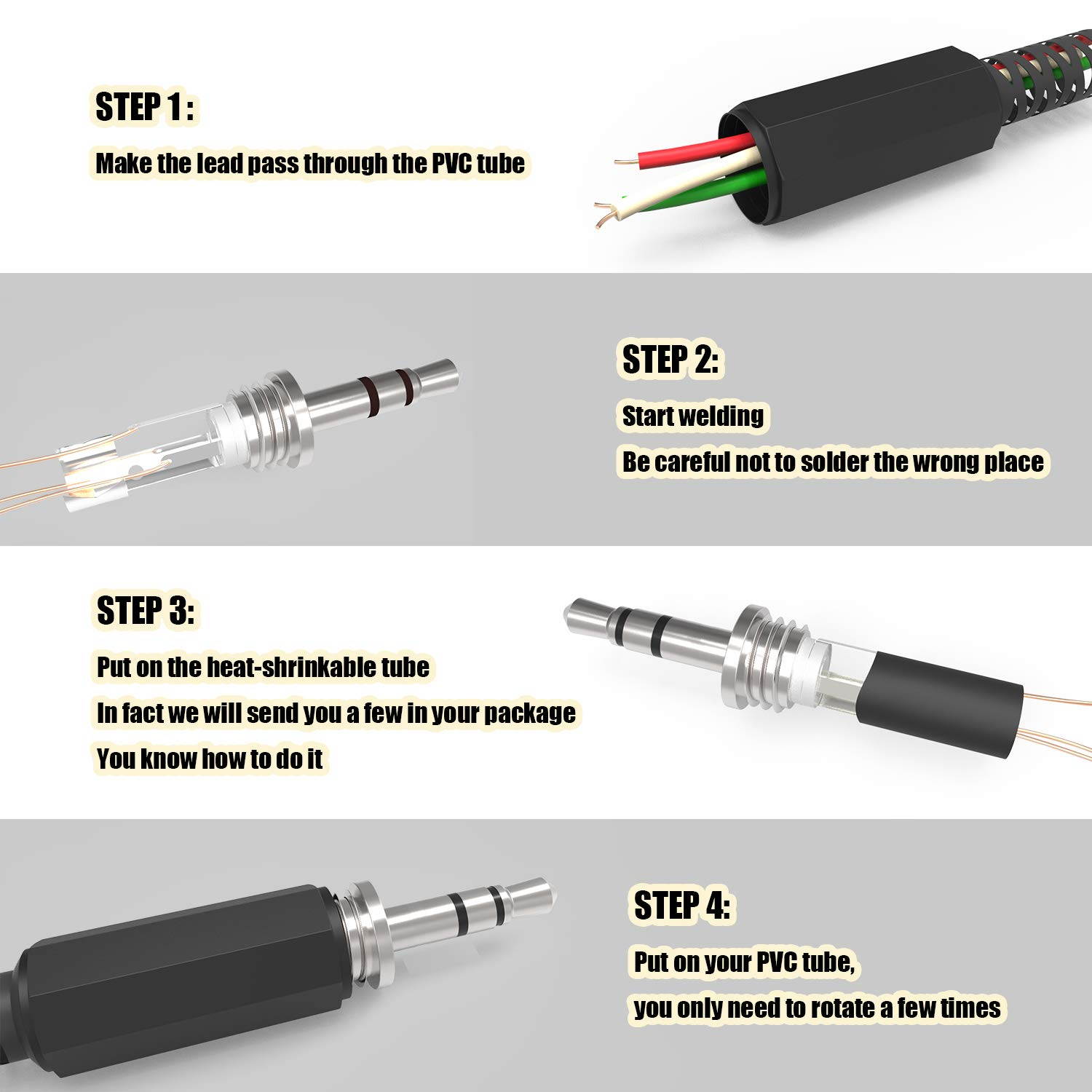 STEP 1:
Make the lead pass through the PVC tube

STEP 2:
Start welding
Be careful not to solder the wrong place

STEP 3:
Put on the heat-shrinkable tube
In fact we will send you a few in your package
You know how to do it

STEP 4:
Put on your PVC tube,
you only need to rotate a few times