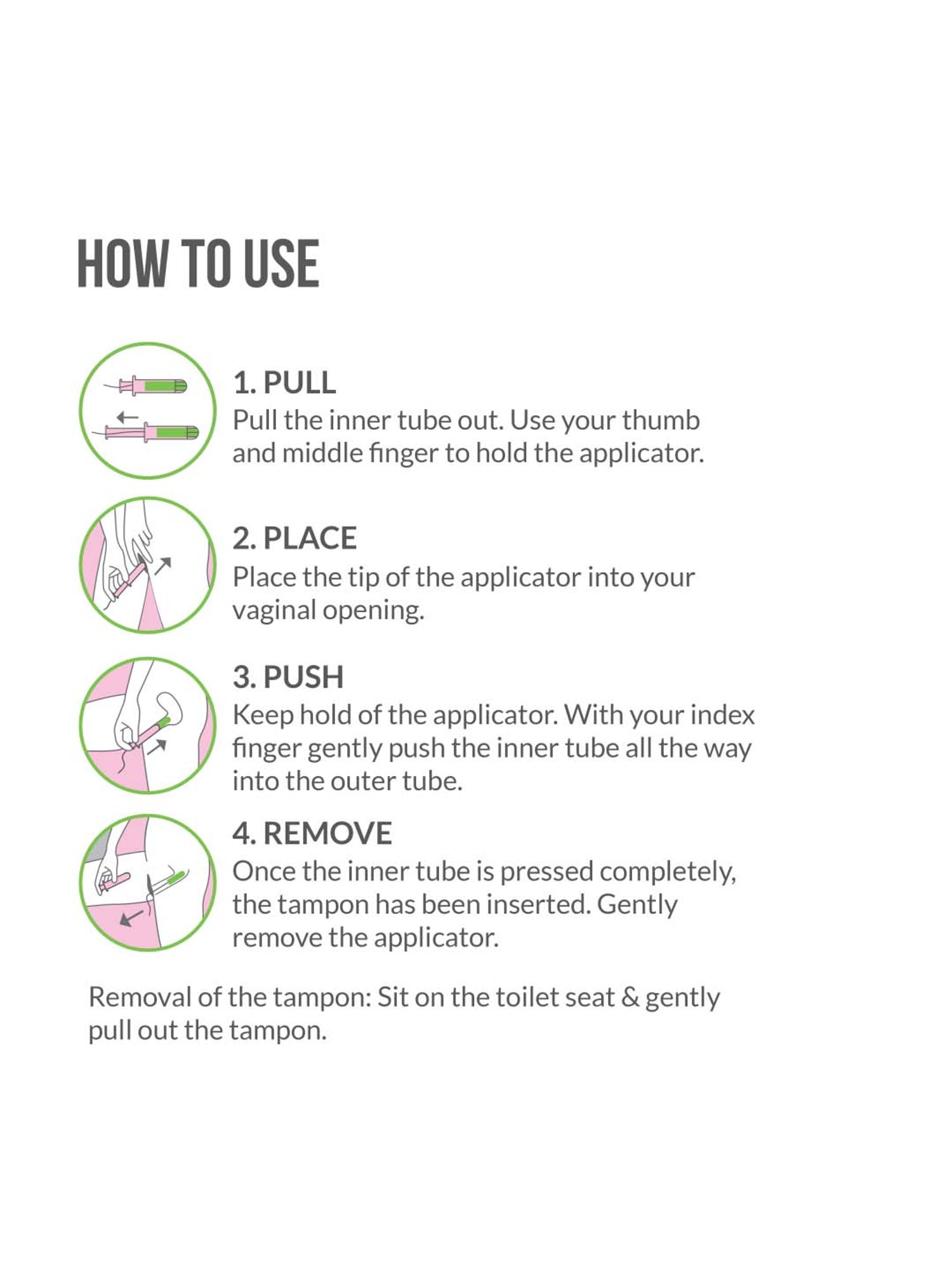 HOW TO USE

1. PULL
Pull the inner tube out. Use your thumb and middle finger to hold the applicator.

2. PLACE
Place the tip of the applicator into your vaginal opening.

3. PUSH
Keep hold of the applicator. With your index finger gently push the inner tube all the way into the outer tube.

4. REMOVE
Once the inner tube is pressed completely, the tampon has been inserted. Gently remove the applicator.

Removal of the tampon: Sit on the toilet seat & gently pull out the tampon.