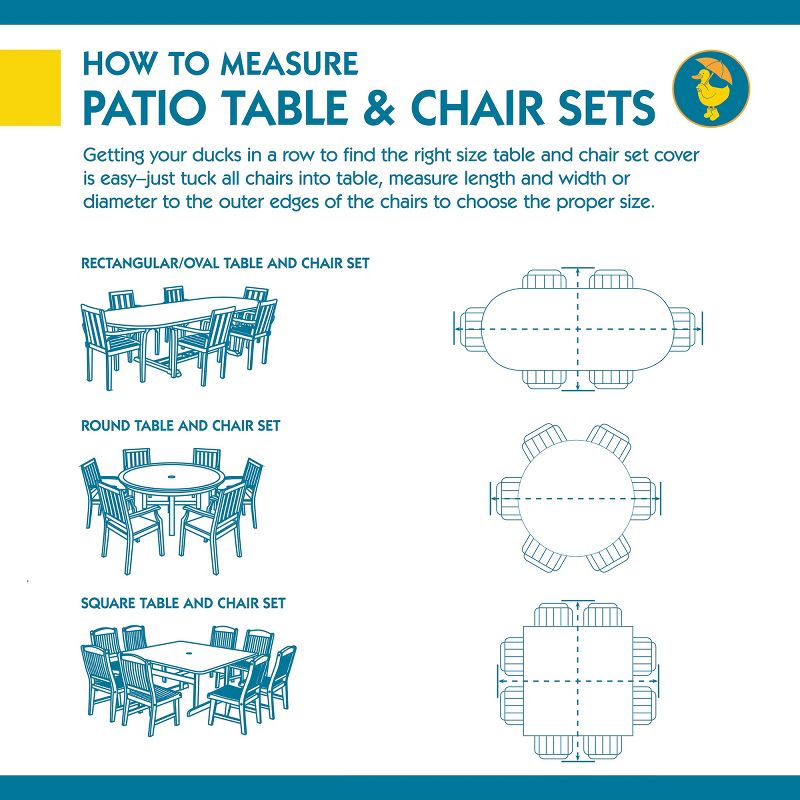 HOW TO MEASURE
PATIO TABLE & CHAIR SETS

Getting your ducks in a row to find the right size table and chair set cover is easy–just tuck all chairs into table, measure length and width or diameter to the outer edges of the chairs to choose the proper size.

RECTANGULAR/OVAL TABLE AND CHAIR SET

ROUND TABLE AND CHAIR SET

SQUARE TABLE AND CHAIR SET