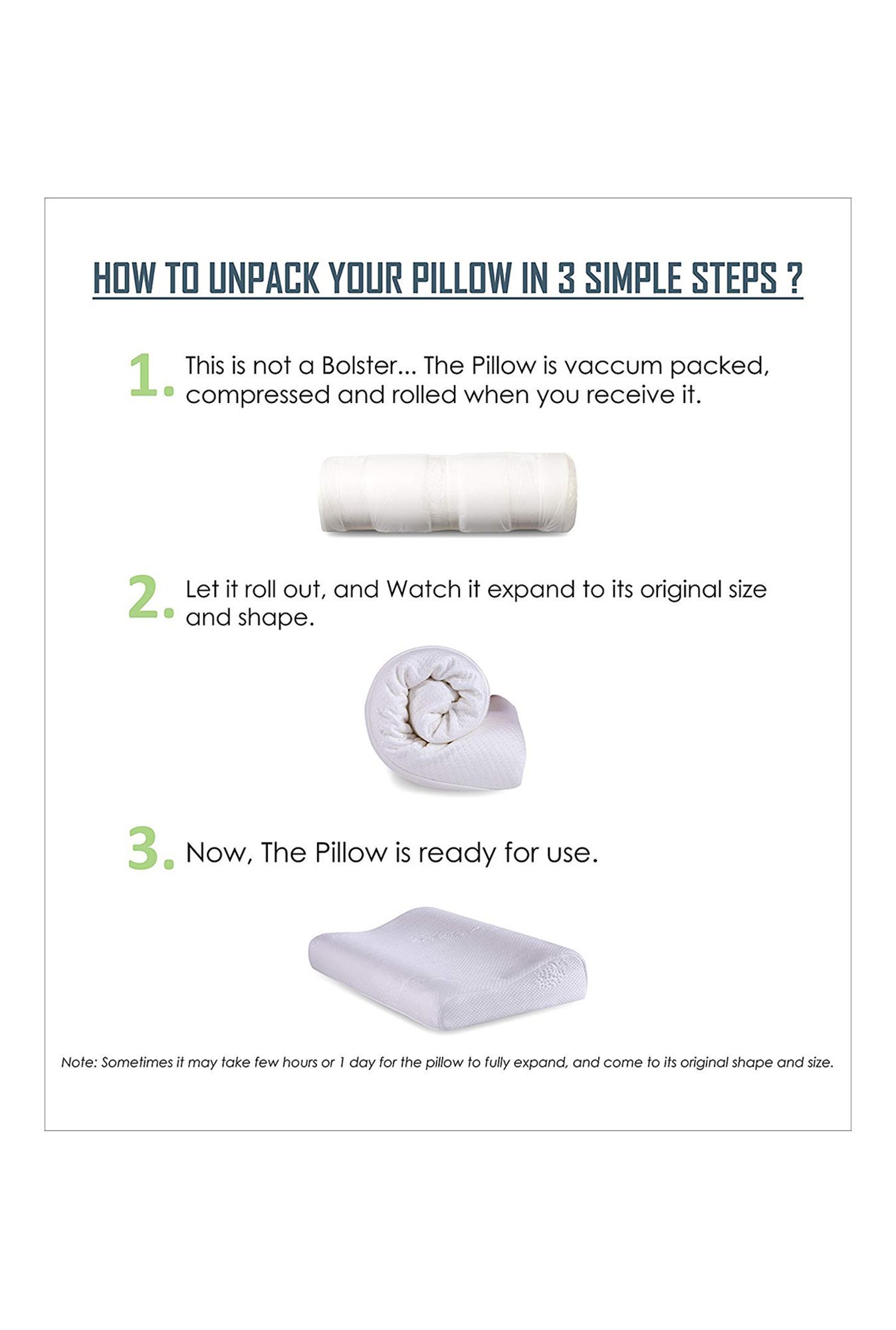 HOW TO UNPACK YOUR PILLOW IN 3 SIMPLE STEPS ?

1. This is not a Bolster... The Pillow is vaccum packed, compressed and rolled when you receive it.

2. Let it roll out, and Watch it expand to its original size and shape.

3. Now, The Pillow is ready for use.

Note: Sometimes it may take few hours or 1 day for the pillow to fully expand, and come to its original shape and size.