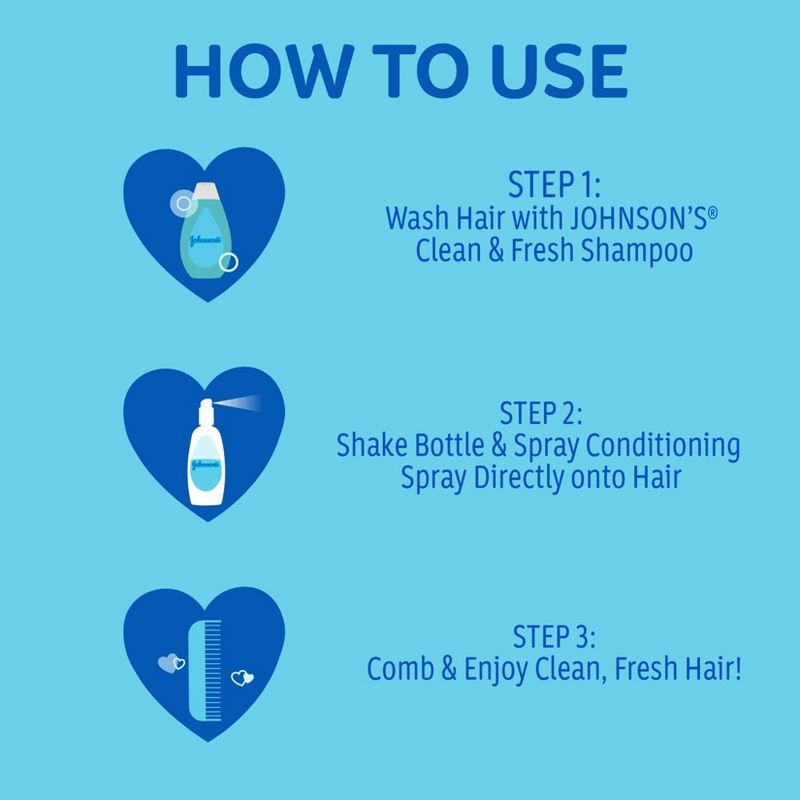 HOW TO USE

Johnson's

STEP 1:
Wash Hair with JOHNSON'S®
Clean & Fresh Shampoo

Johnson's

STEP 2:
Shake Bottle & Spray Conditioning
Spray Directly onto Hair

STEP 3:
Comb & Enjoy Clean, Fresh Hair!