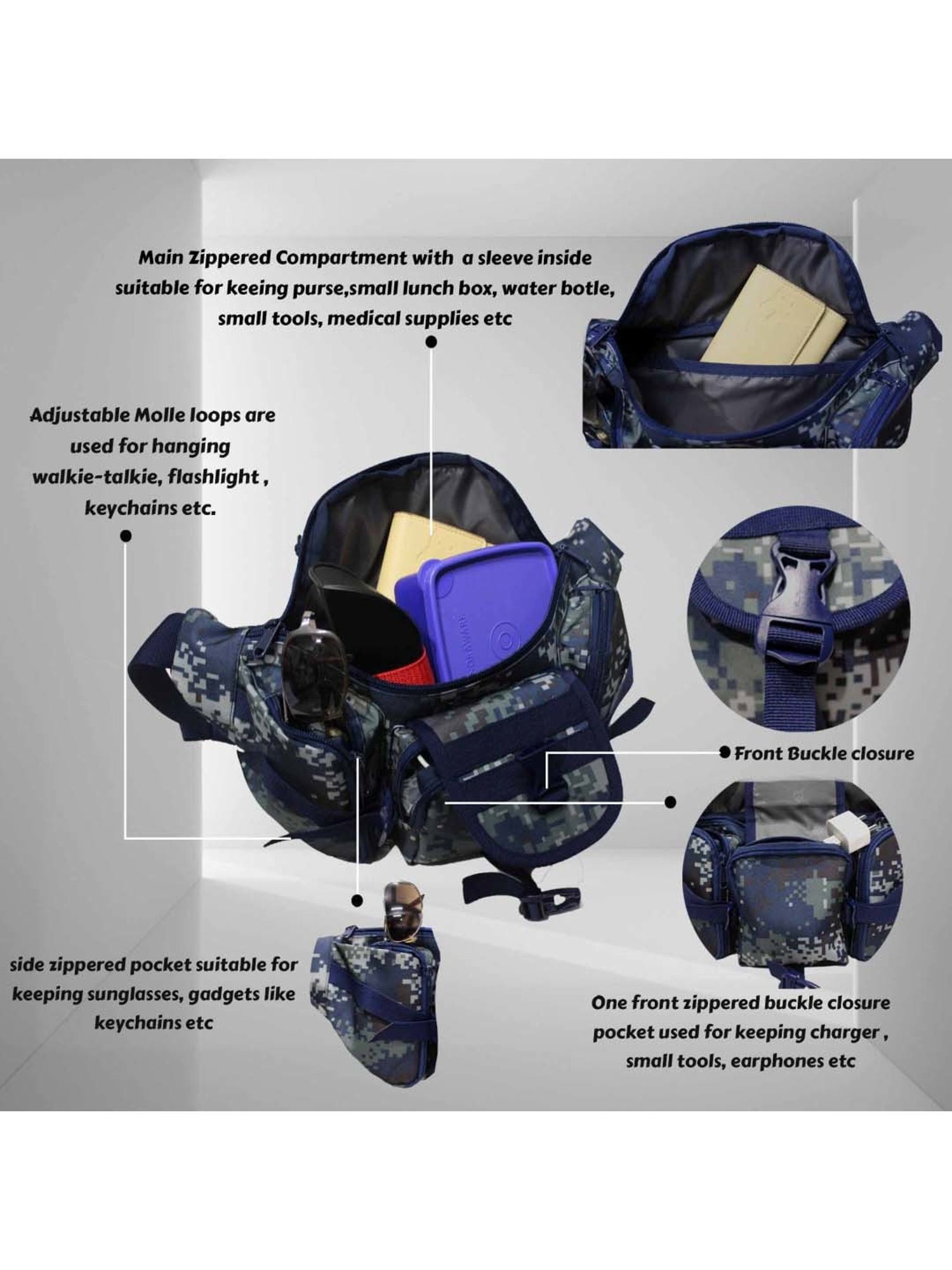 Main Zippered Compartment with a sleeve inside suitable for keeing purse,small lunch box, water botle, small tools, medical supplies etc

Adjustable Molle loops are used for hanging walkie-talkie, flashlight , keychains etc.

Front Buckle closure

side zippered pocket suitable for keeping sunglasses, gadgets like keychains etc

One front zippered buckle closure pocket used for keeping charger , small tools, earphones etc