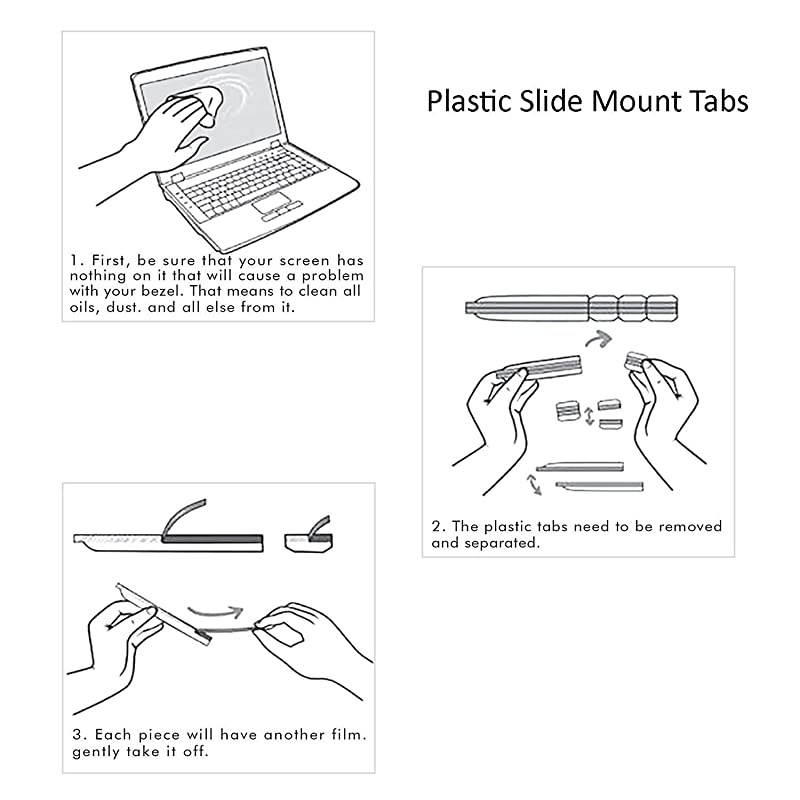 Plastic Slide Mount Tabs

1. First, be sure that your screen has nothing on it that will cause a problem with your bezel. That means to clean all oils, dust. and all else from it.

2. The plastic tabs need to be removed and separated.

3. Each piece will have another film. gently take it off.