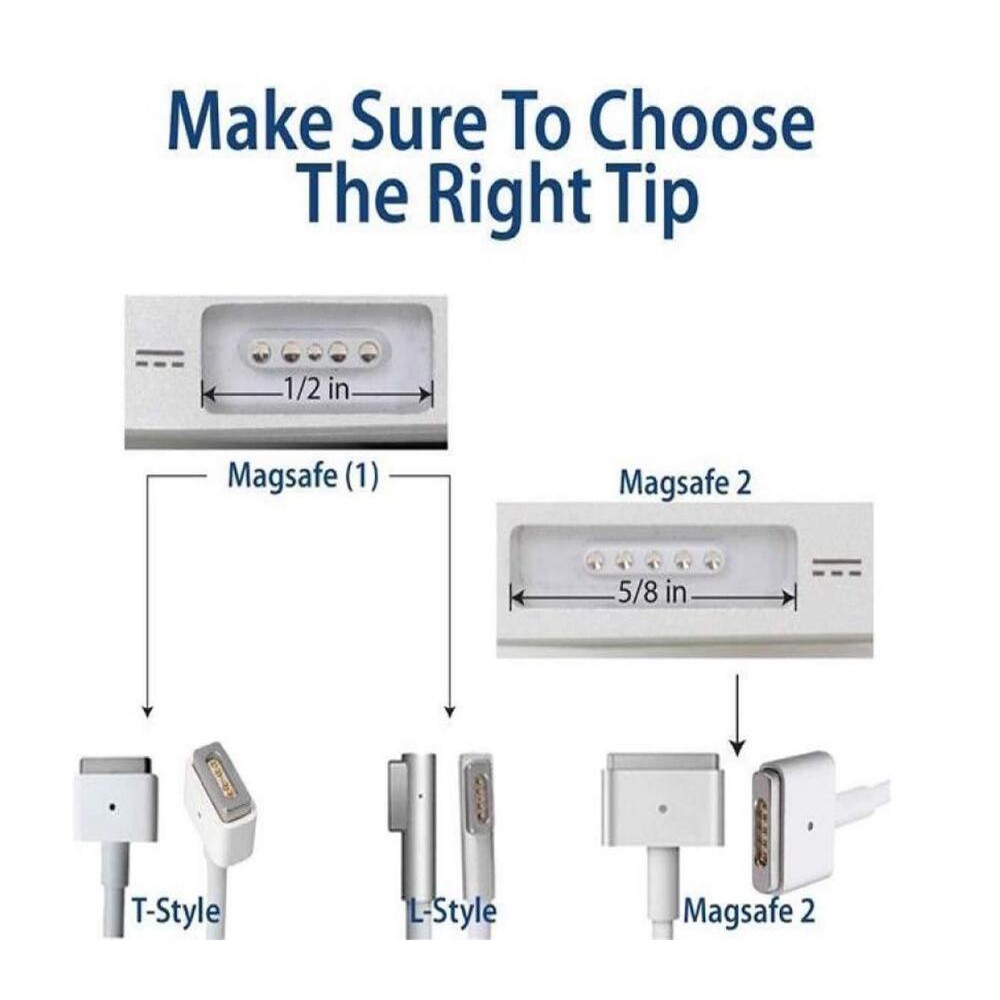 Make Sure To Choose The Right Tip

1/2 in

Magsafe (1)

Magsafe 2

5/8 in

T-Style

L-Style

Magsafe 2