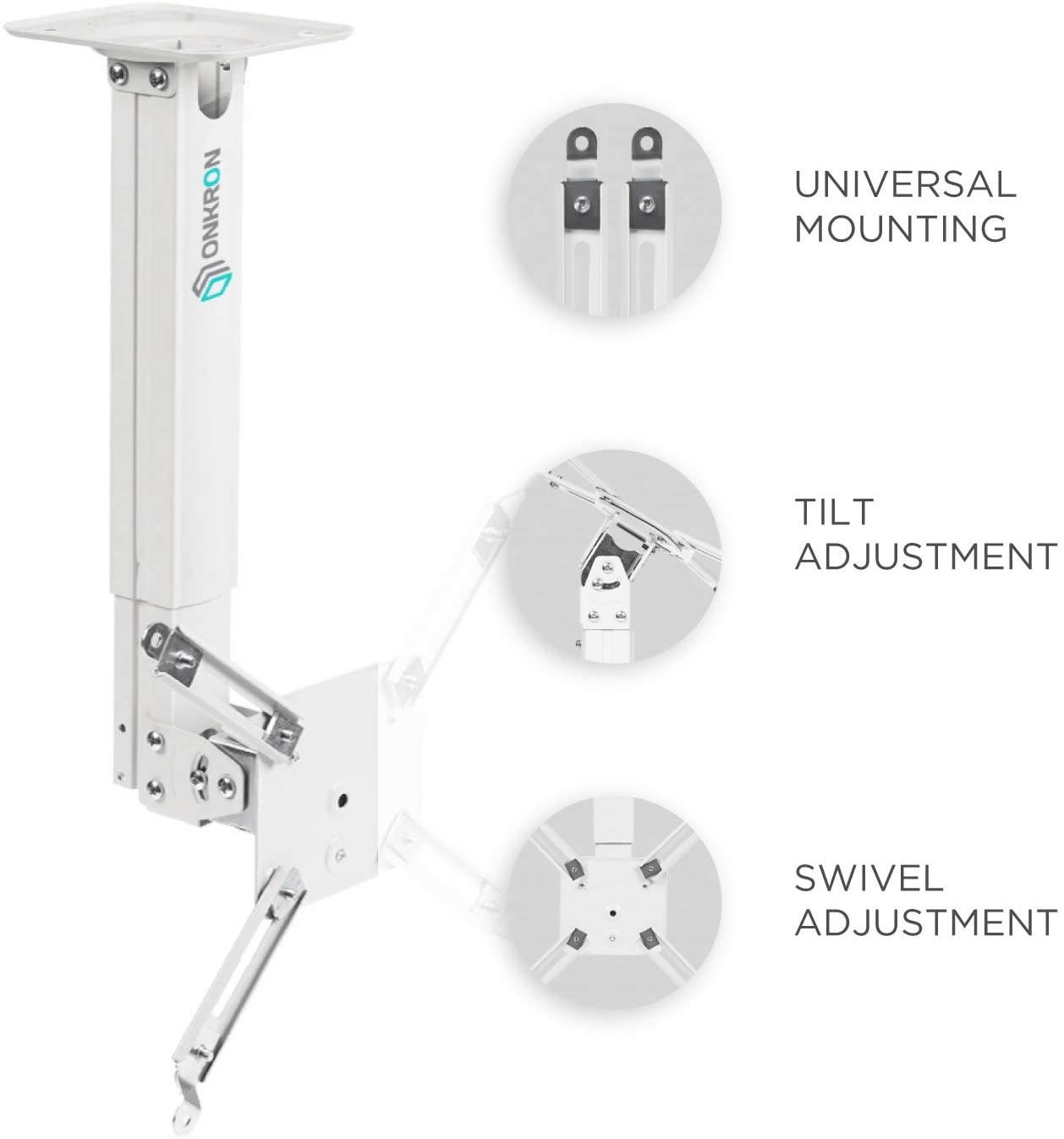 ONKRON

UNIVERSAL MOUNTING

TILT ADJUSTMENT

SWIVEL ADJUSTMENT