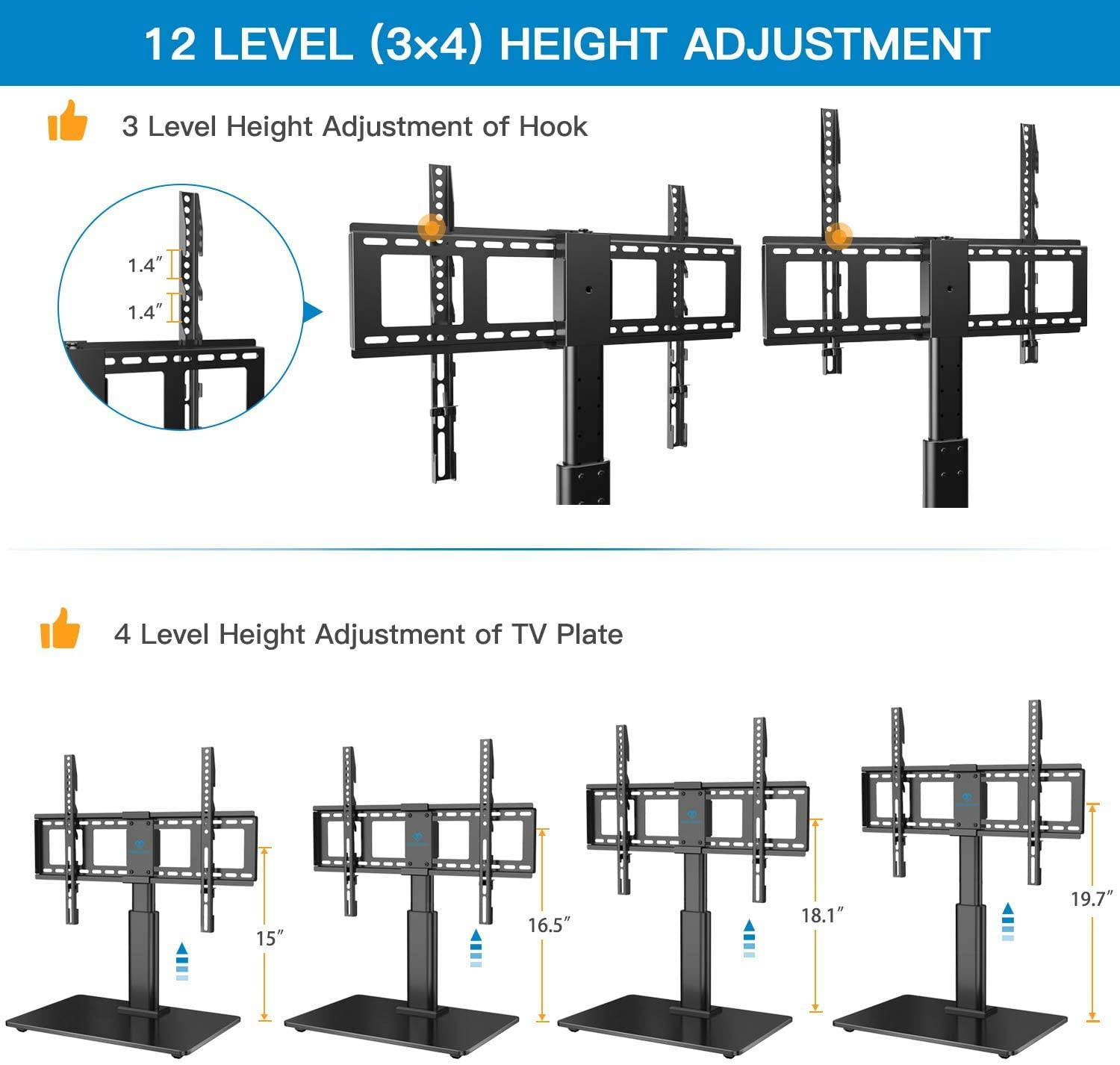 12 LEVEL (3×4) HEIGHT ADJUSTMENT

3 Level Height Adjustment of Hook

1.4″

1.4″

4 Level Height Adjustment of TV Plate

15″

16.5″

18.1″

19.7″