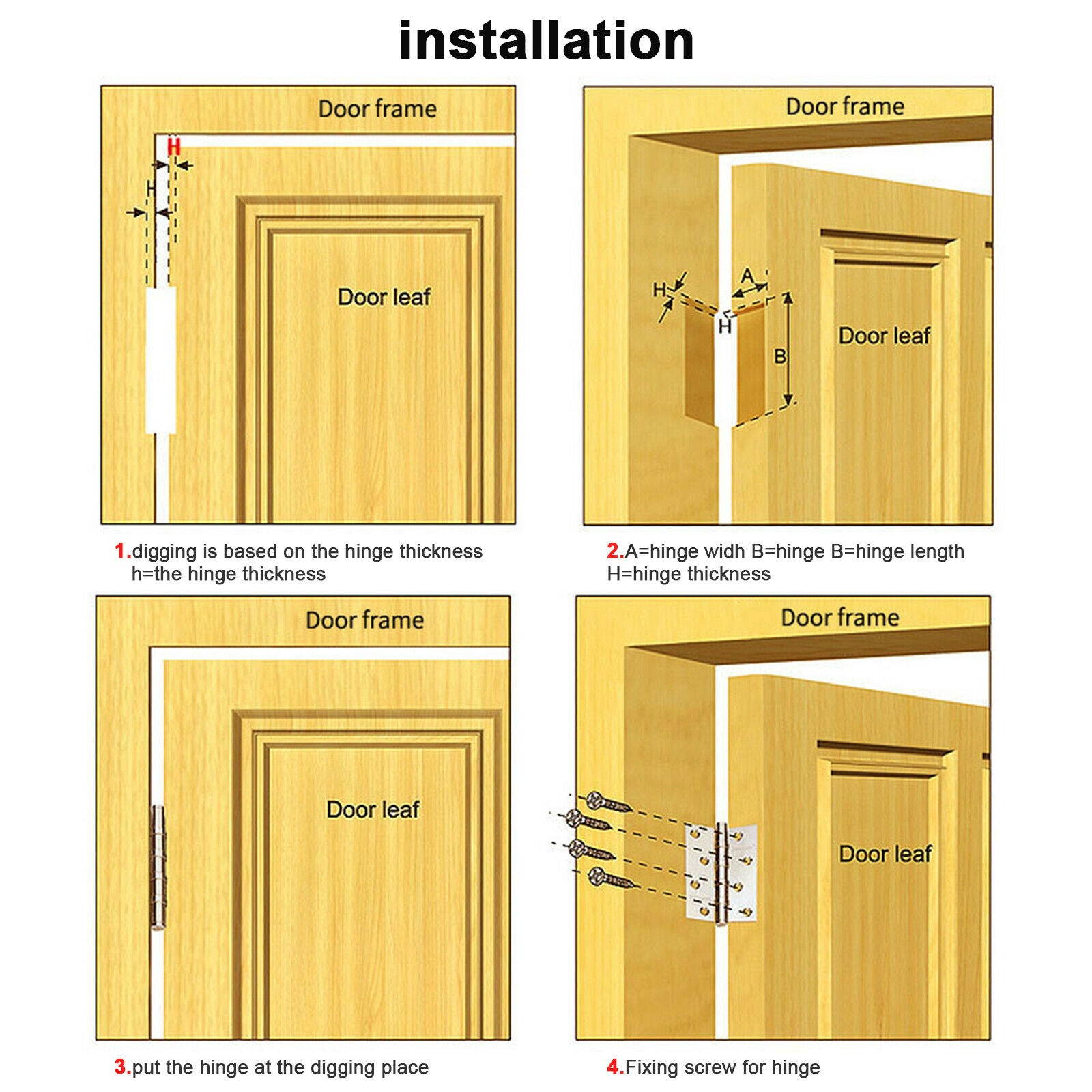 installation

Door frame

H

H

Door leaf

1.digging is based on the hinge thickness
h=the hinge thickness

Door frame

H

A

H

B

Door leaf

2.A=hinge widh B=hinge B=hinge length
H=hinge thickness

Door frame

Door leaf

3.put the hinge at the digging place

Door frame

Door leaf

4.Fixing screw for hinge