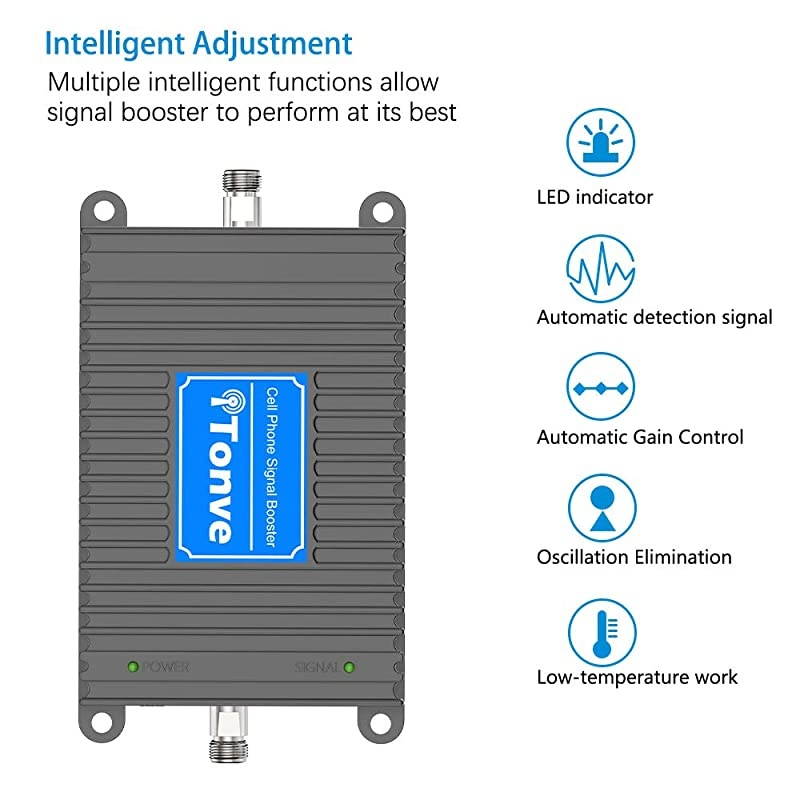 Intelligent Adjustment

Multiple intelligent functions allow signal booster to perform at its best

Tonve

Cell Phone Signal Booster

POWER

SIGNAL

LED indicator

Automatic detection signal

Automatic Gain Control

Oscillation Elimination

Low-temperature work