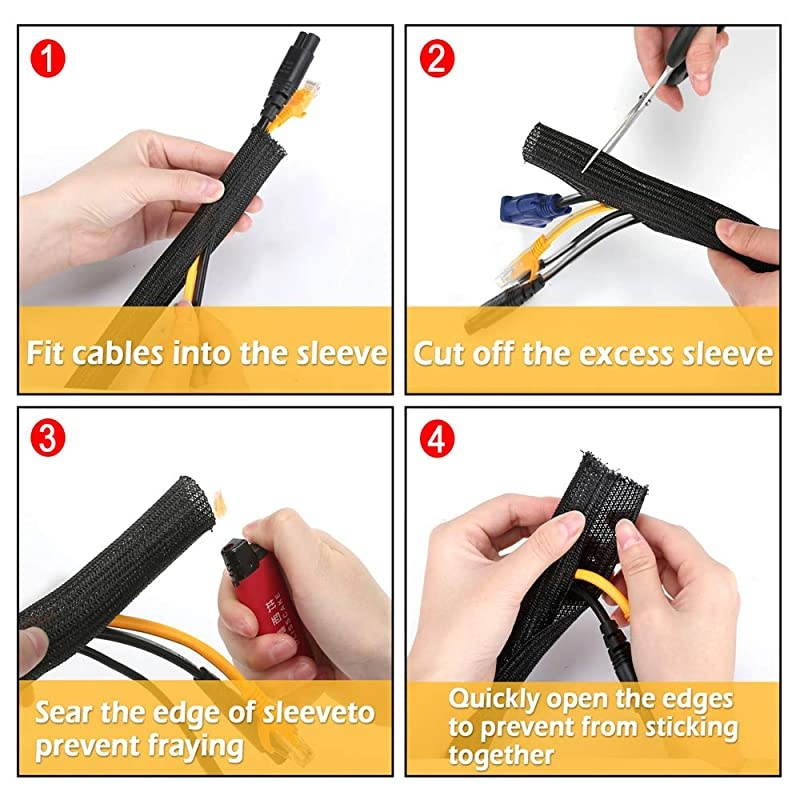 1

Fit cables into the sleeve

2

Cut off the excess sleeve

3

Sear the edge of sleeveto prevent fraying

4

Quickly open the edges to prevent from sticking together