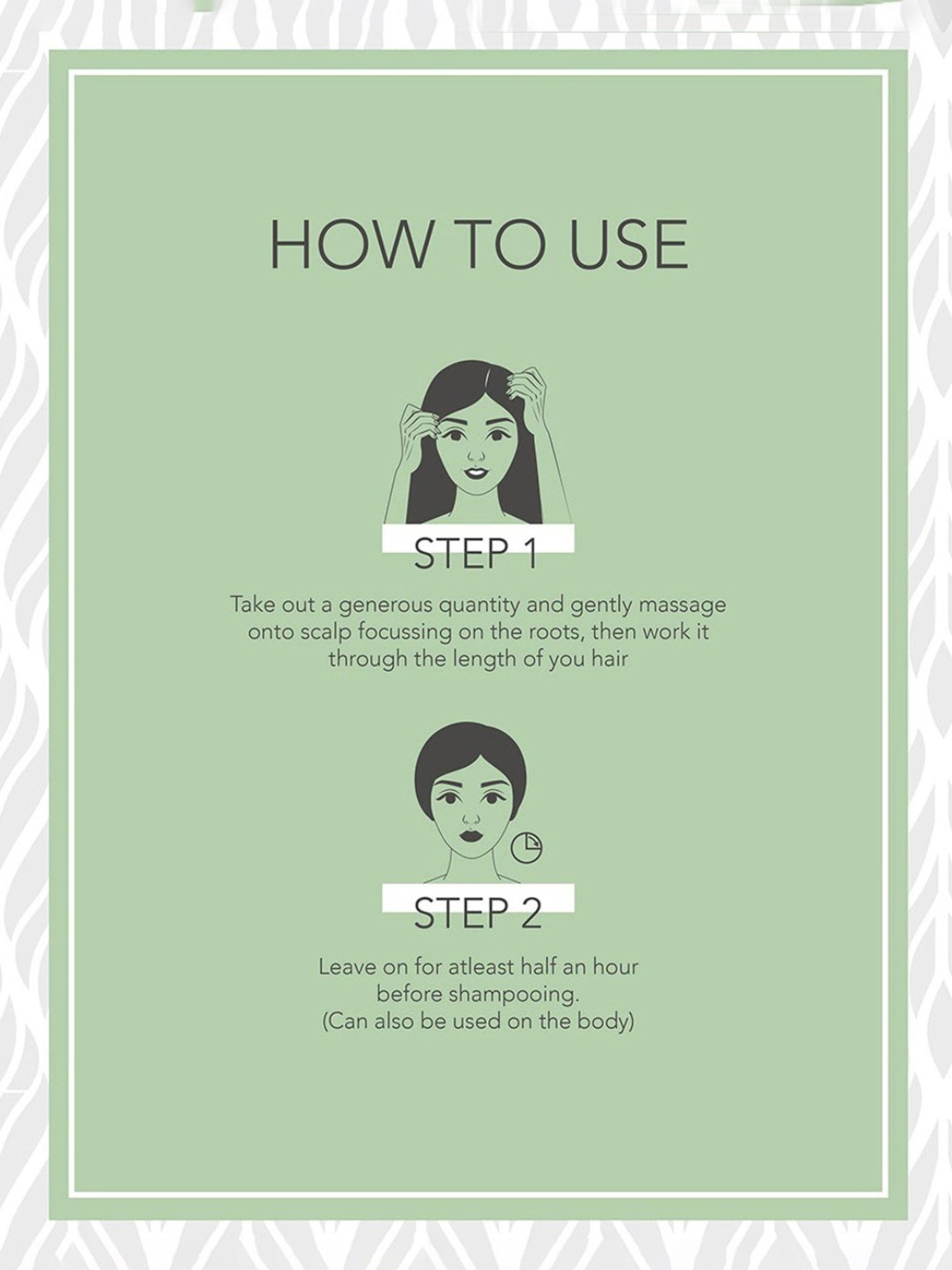 HOW TO USE

STEP 1

Take out a generous quantity and gently massage onto scalp focussing on the roots, then work it through the length of you hair

STEP 2

Leave on for atleast half an hour before shampooing.
(Can also be used on the body)