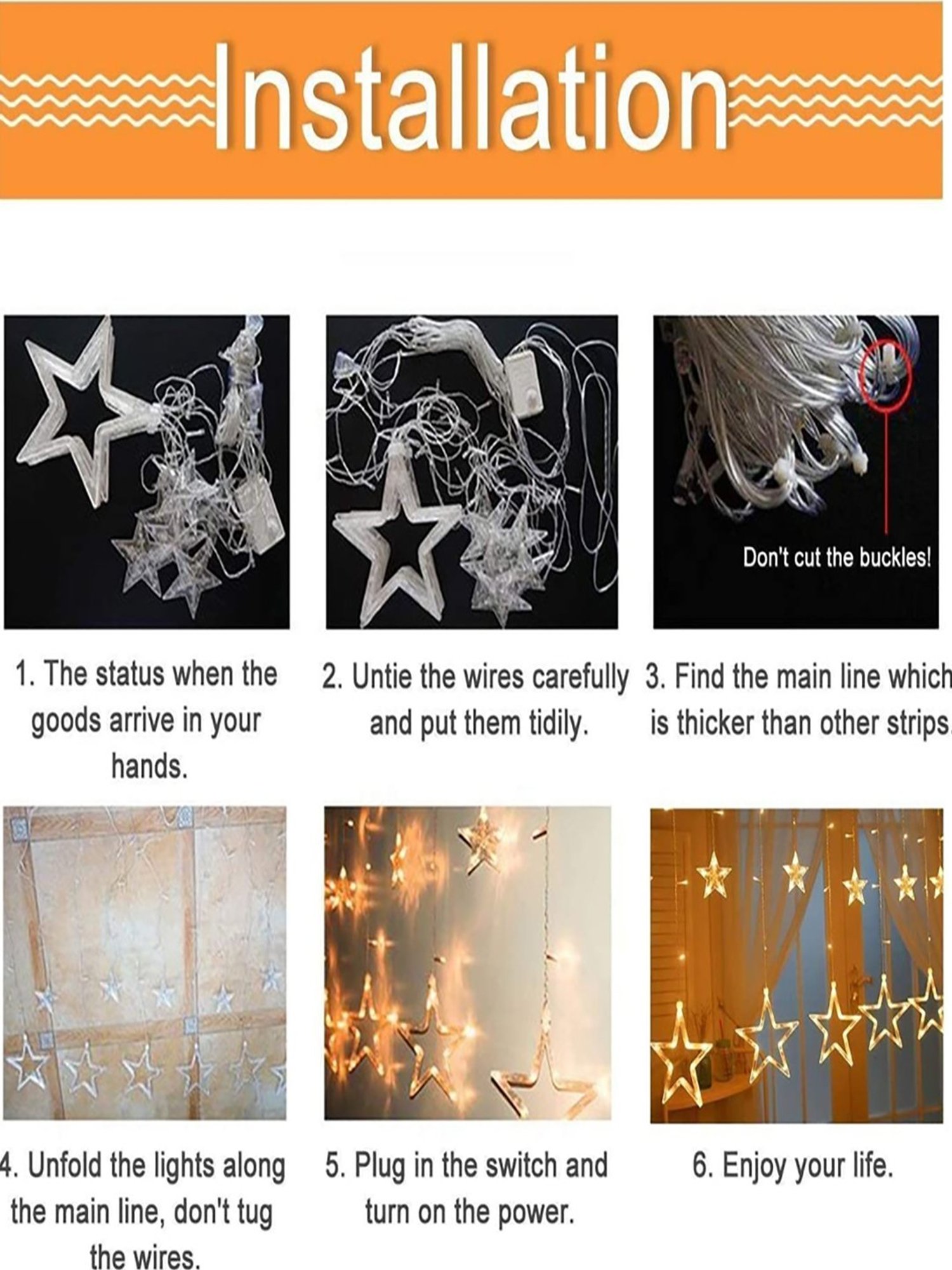 Installation

Don't cut the buckles!

1. The status when the goods arrive in your hands.

2. Untie the wires carefully and put them tidily.

3. Find the main line which is thicker than other strips.

4. Unfold the lights along the main line, don't tug the wires.

5. Plug in the switch and turn on the power.

6. Enjoy your life.