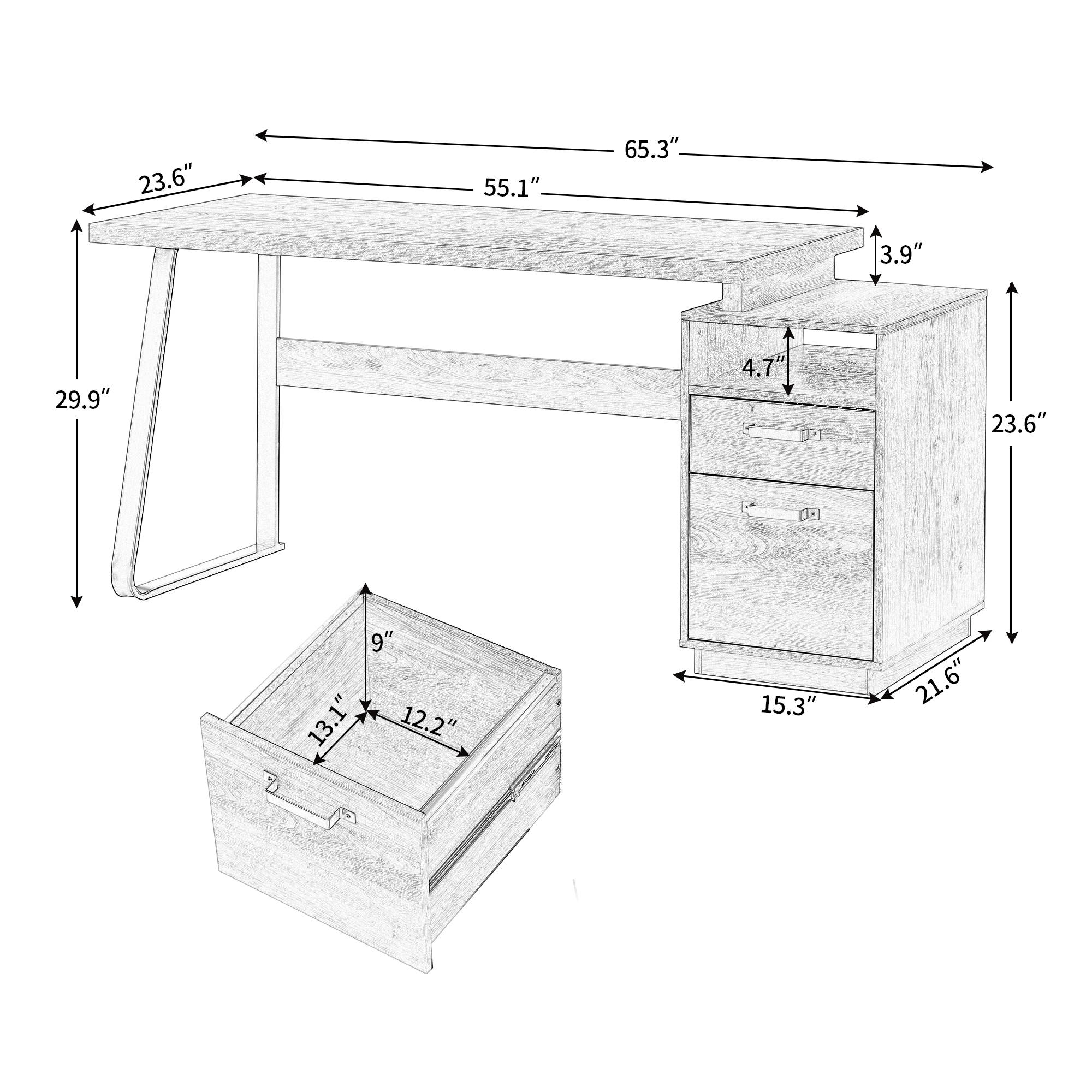 65.3″

23.6″

55.1″

3.9″

29.9″

4.7″

23.6″

9″

13.1″

12.2″

15.3″

21.6″