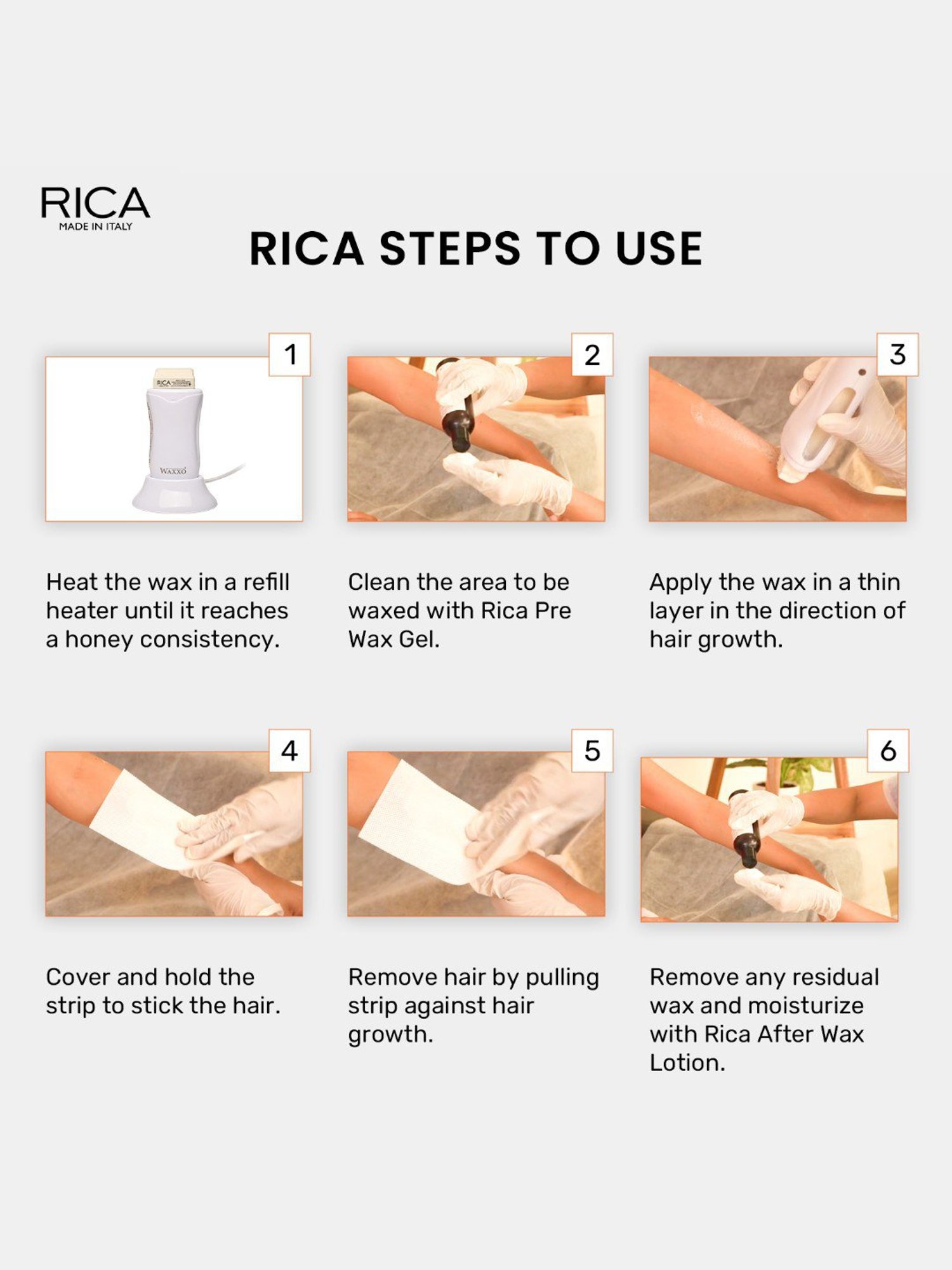 RICA
MADE IN ITALY

RICA STEPS TO USE

1

RICA

WAXXO

Heat the wax in a refill heater until it reaches a honey consistency.

2

Clean the area to be waxed with Rica Pre Wax Gel.

3

Apply the wax in a thin layer in the direction of hair growth.

4

Cover and hold the strip to stick the hair.

5

Remove hair by pulling strip against hair growth.

6

Remove any residual wax and moisturize with Rica After Wax Lotion.