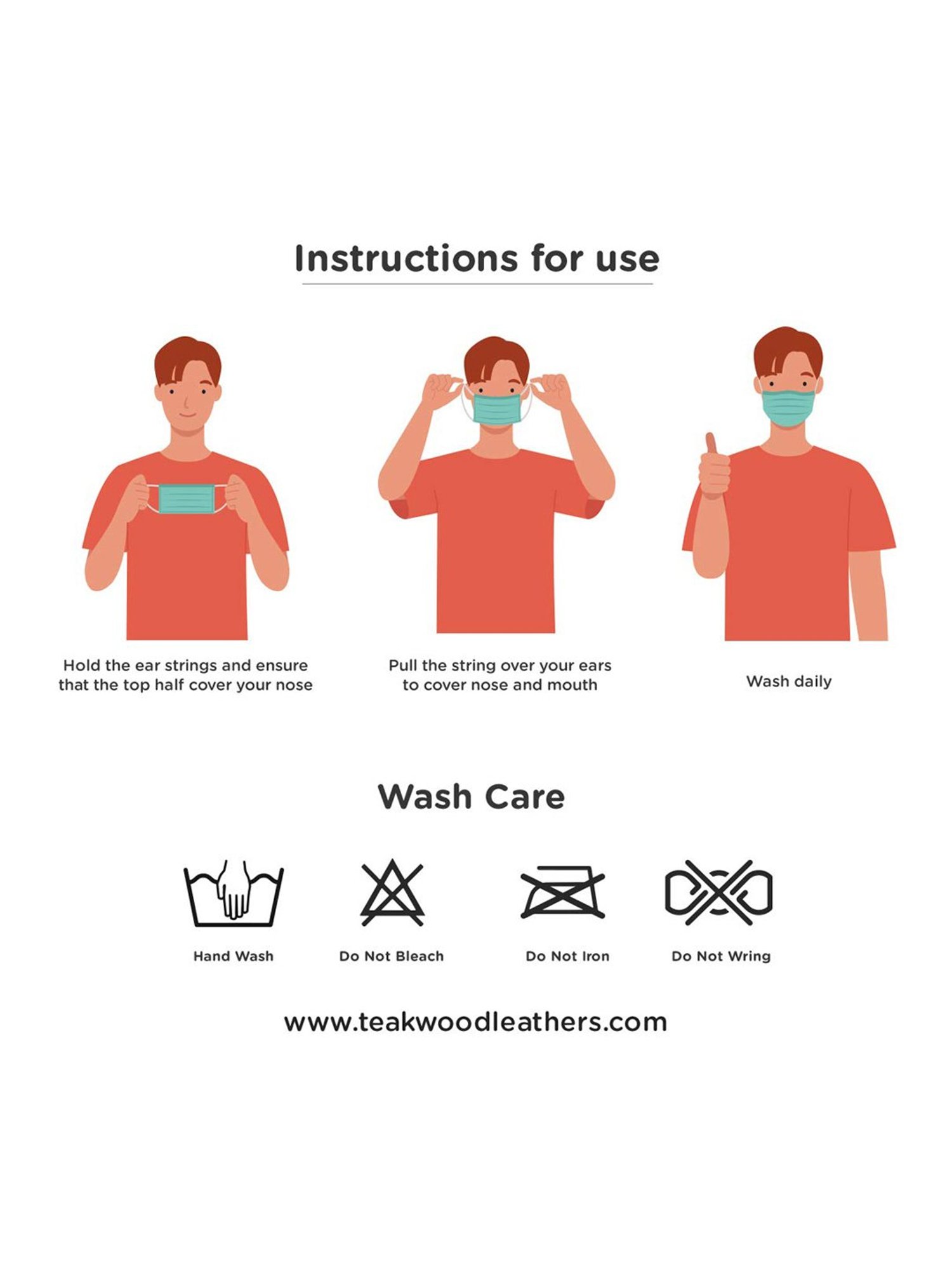 Instructions for use

Hold the ear strings and ensure that the top half cover your nose

Pull the string over your ears to cover nose and mouth

Wash daily

Wash Care

Hand Wash

Do Not Bleach

Do Not Iron

Do Not Wring

www.teakwoodleathers.com