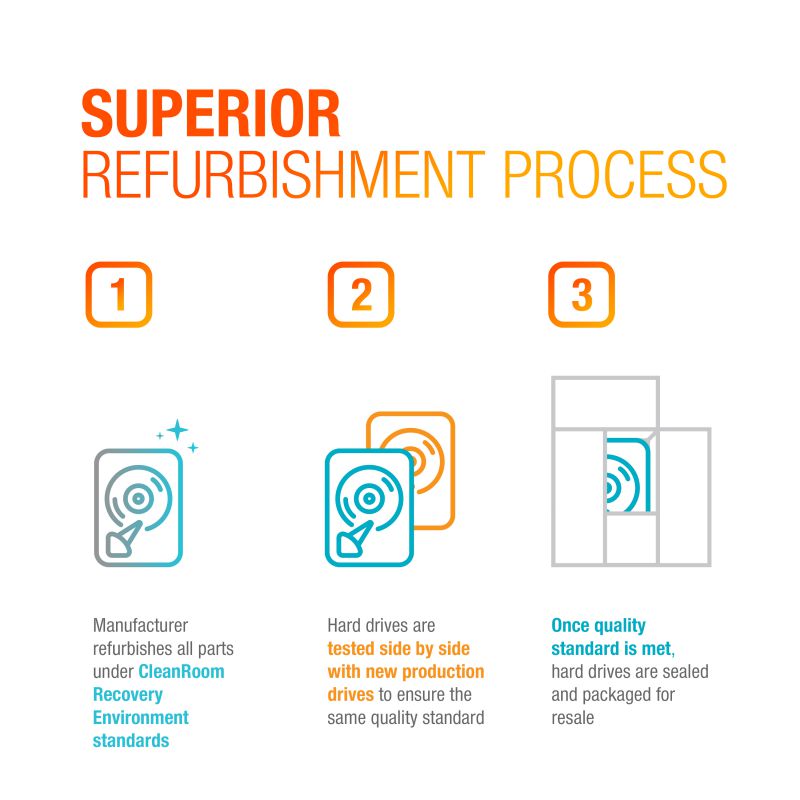 SUPERIOR
REFURBISHMENT PROCESS

1

Manufacturer refurbishes all parts under CleanRoom Recovery Environment standards

2

Hard drives are tested side by side with new production drives to ensure the same quality standard

3

Once quality standard is met, hard drives are sealed and packaged for resale