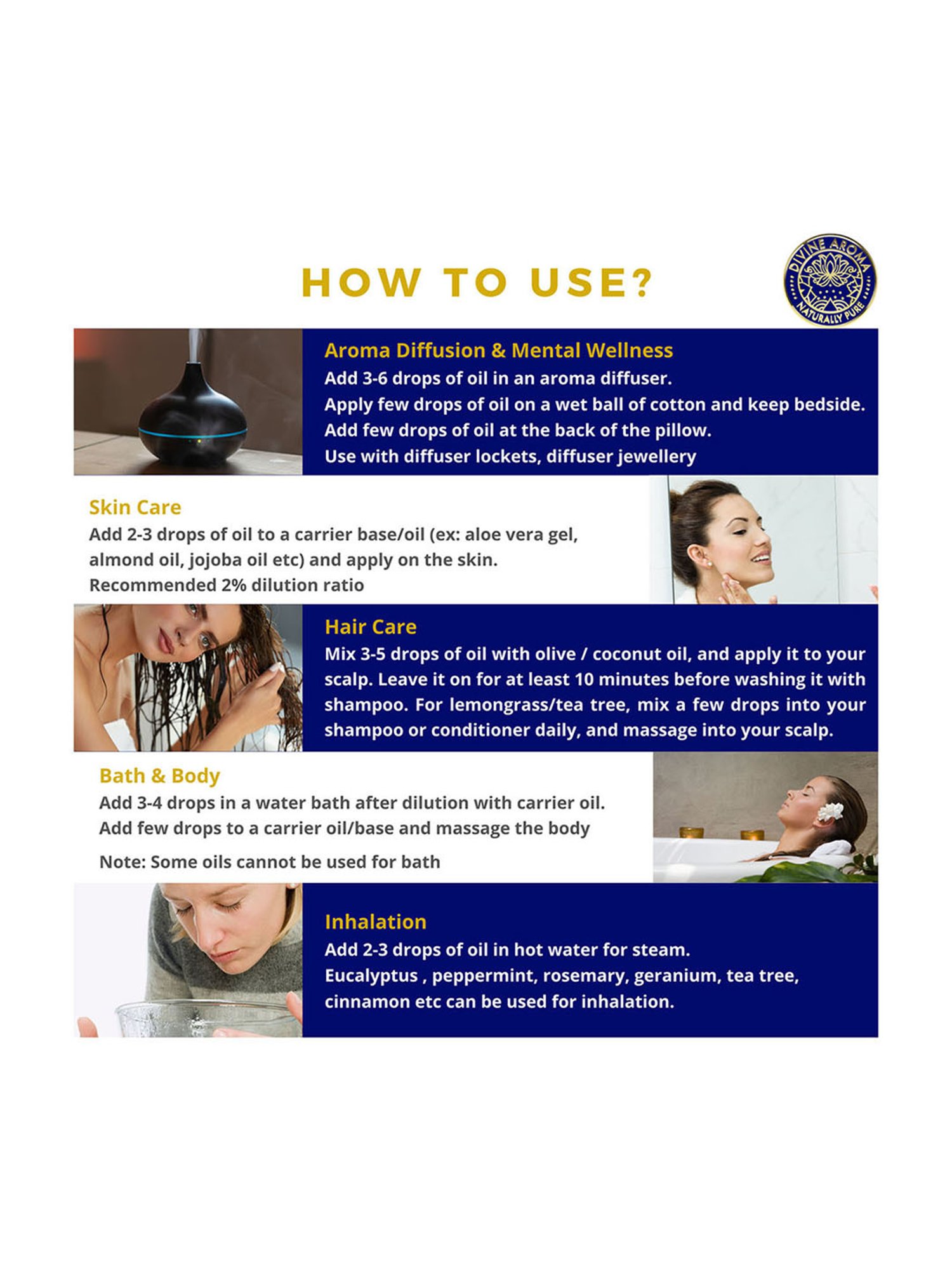 HOW TO USE?

DIVINE AROMA
NATURALLY PURE

Aroma Diffusion & Mental Wellness
Add 3-6 drops of oil in an aroma diffuser.
Apply few drops of oil on a wet ball of cotton and keep bedside.
Add few drops of oil at the back of the pillow.
Use with diffuser lockets, diffuser jewellery

Skin Care
Add 2-3 drops of oil to a carrier base/oil (ex: aloe vera gel, almond oil, jojoba oil etc) and apply on the skin.
Recommended 2% dilution ratio

Hair Care
Mix 3-5 drops of oil with olive / coconut oil, and apply it to your scalp. Leave it on for at least 10 minutes before washing it with shampoo. For lemongrass/tea tree, mix a few drops into your shampoo or conditioner daily, and massage into your scalp.

Bath & Body
Add 3-4 drops in a water bath after dilution with carrier oil.
Add few drops to a carrier oil/base and massage the body

Note: Some oils cannot be used for bath

Inhalation
Add 2-3 drops of oil in hot water for steam.
Eucalyptus , peppermint, rosemary, geranium, tea tree, cinnamon etc can be used for inhalation.