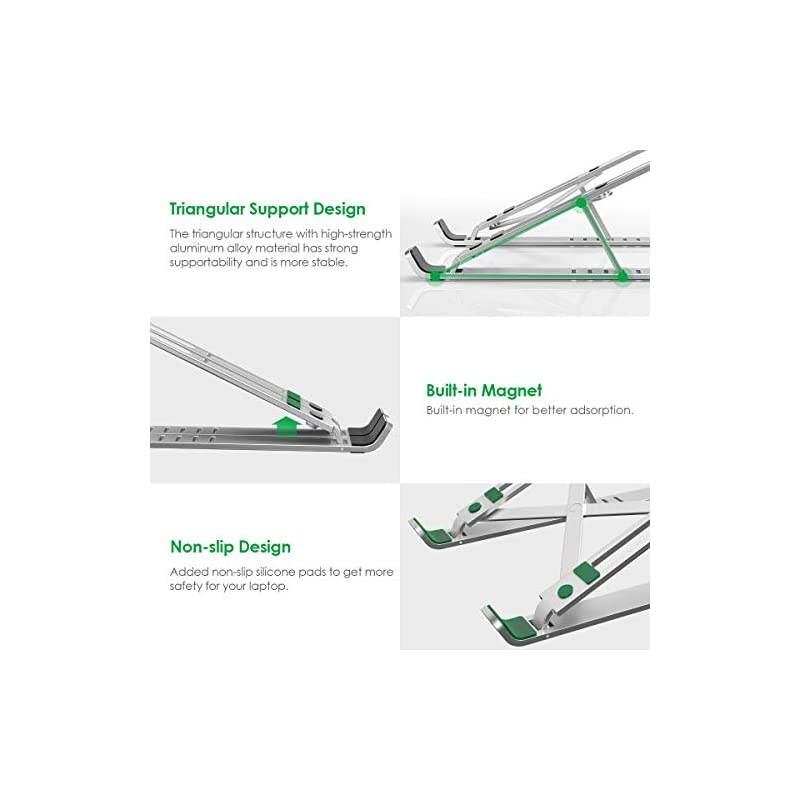 Triangular Support Design

The triangular structure with high-strength aluminum alloy material has strong supportability and is more stable.

Built-in Magnet

Built-in magnet for better adsorption.

Non-slip Design

Added non-slip silicone pads to get more safety for your laptop.