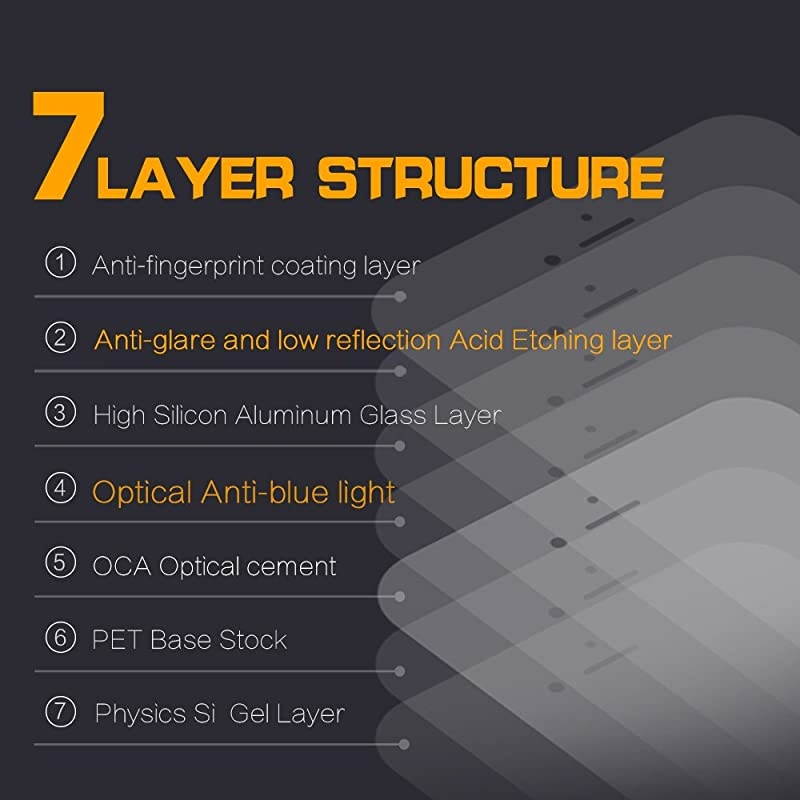 7 LAYER STRUCTURE

① Anti-fingerprint coating layer

② Anti-glare and low reflection Acid Etching layer

③ High Silicon Aluminum Glass Layer

④ Optical Anti-blue light

⑤ OCA Optical cement

⑥ PET Base Stock

⑦ Physics Si Gel Layer