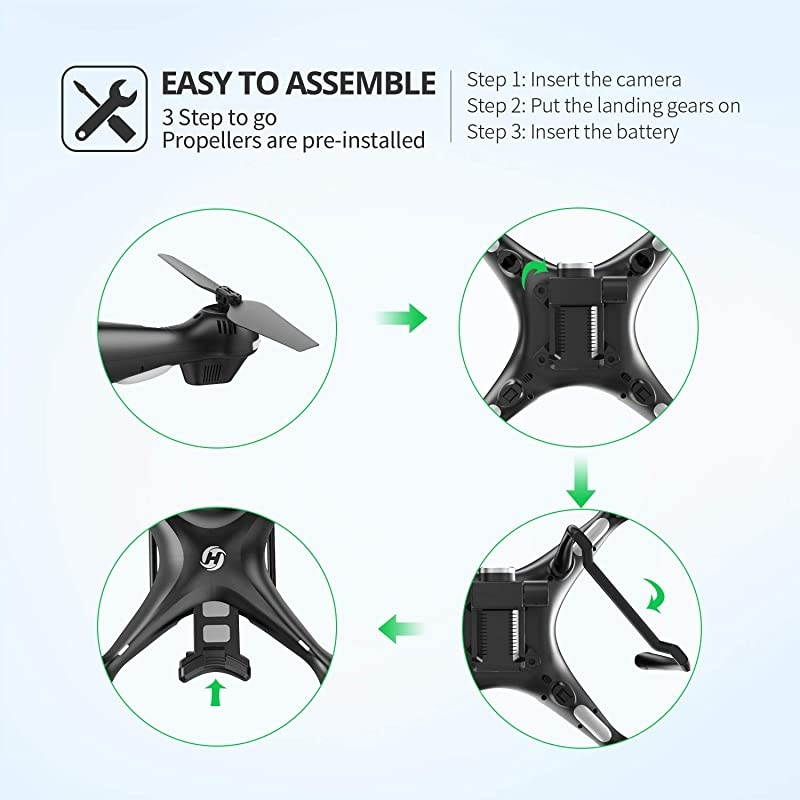 EASY TO ASSEMBLE
3 Step to go
Propellers are pre-installed

Step 1: Insert the camera
Step 2: Put the landing gears on
Step 3: Insert the battery

H