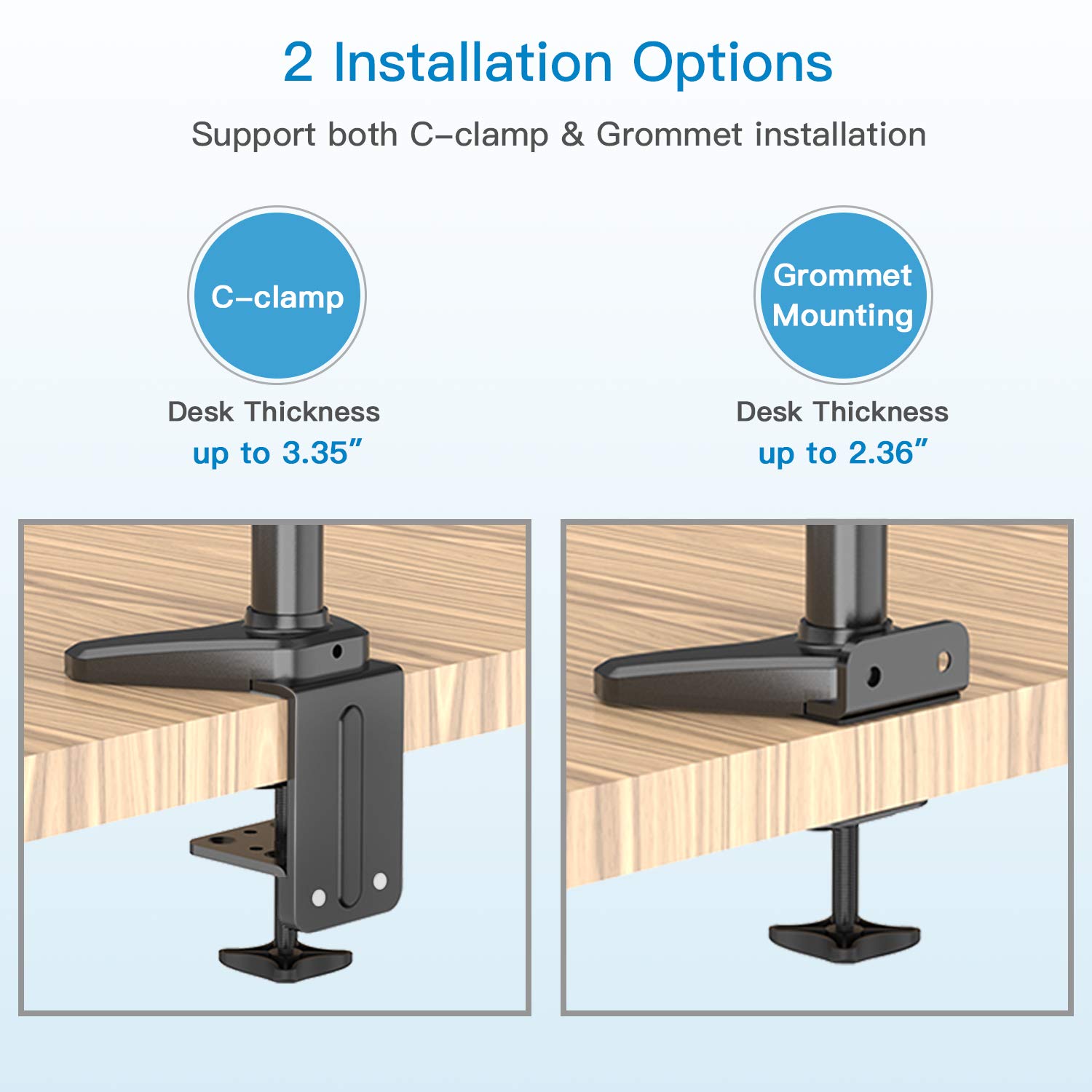 2 Installation Options

Support both C–clamp & Grommet installation

C–clamp

Desk Thickness
up to 3.35"

Grommet Mounting

Desk Thickness
up to 2.36"