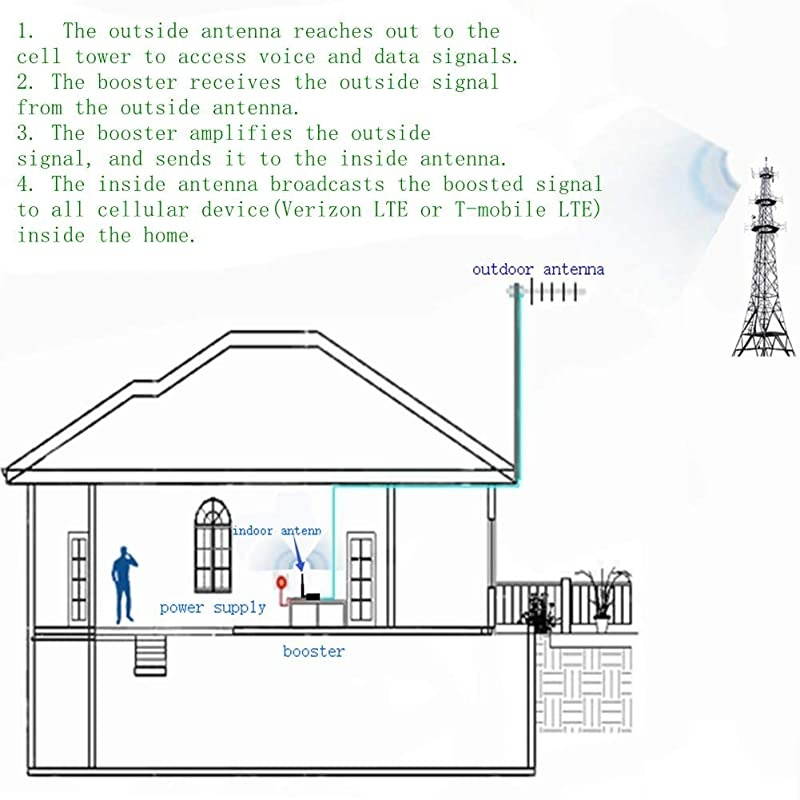 1. The outside antenna reaches out to the cell tower to access voice and data signals.
2. The booster receives the outside signal from the outside antenna.
3. The booster amplifies the outside signal, and sends it to the inside antenna.
4. The inside antenna broadcasts the boosted signal to all cellular device(Verizon LTE or T-mobile LTE) inside the home.

outdoor antenna

indoor antenn

power supply

booster