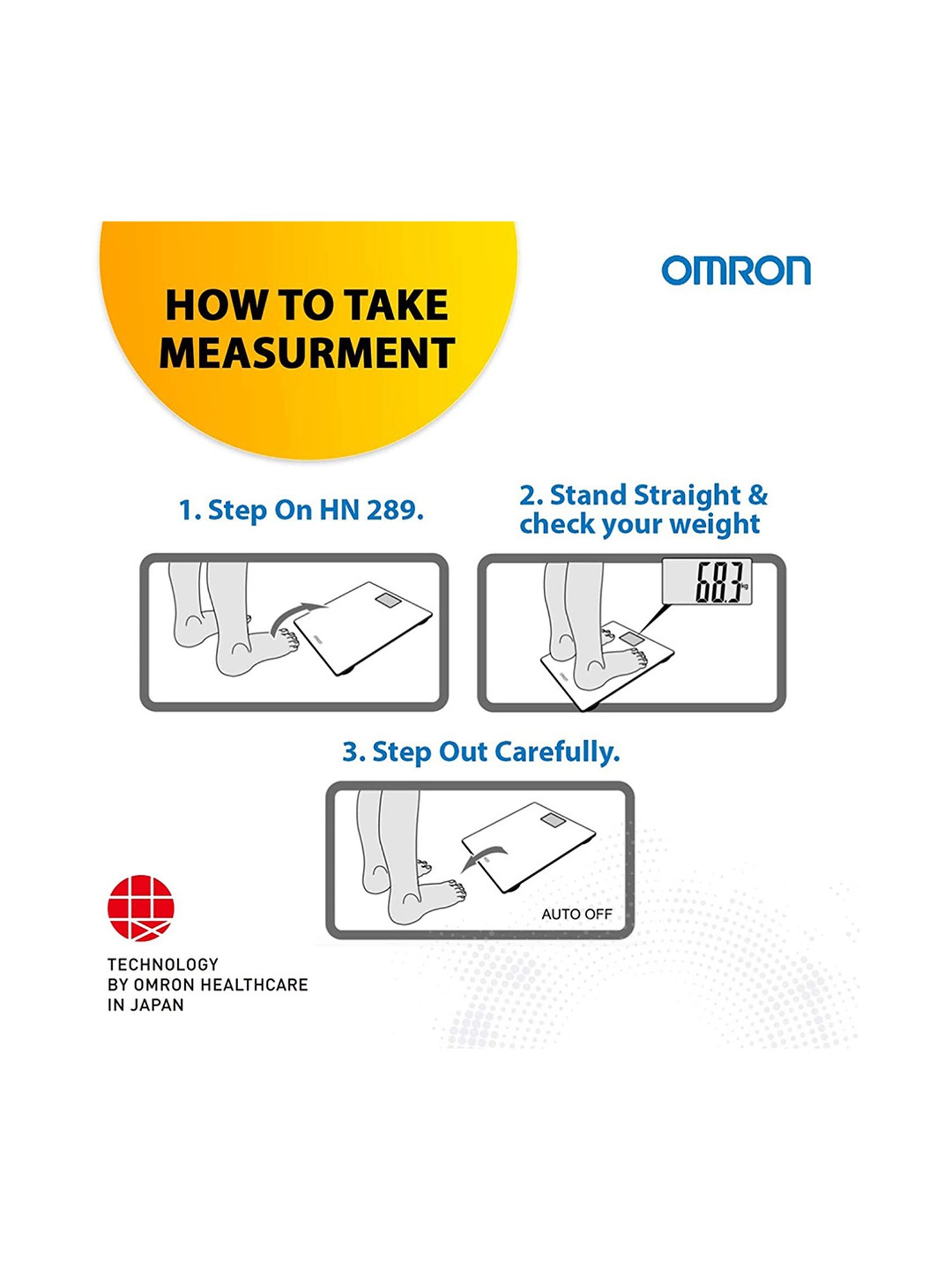 HOW TO TAKE MEASURMENT

OMRON

1. Step On HN 289.

2. Stand Straight & check your weight

68.3 kg

3. Step Out Carefully.

AUTO OFF

TECHNOLOGY
BY OMRON HEALTHCARE
IN JAPAN