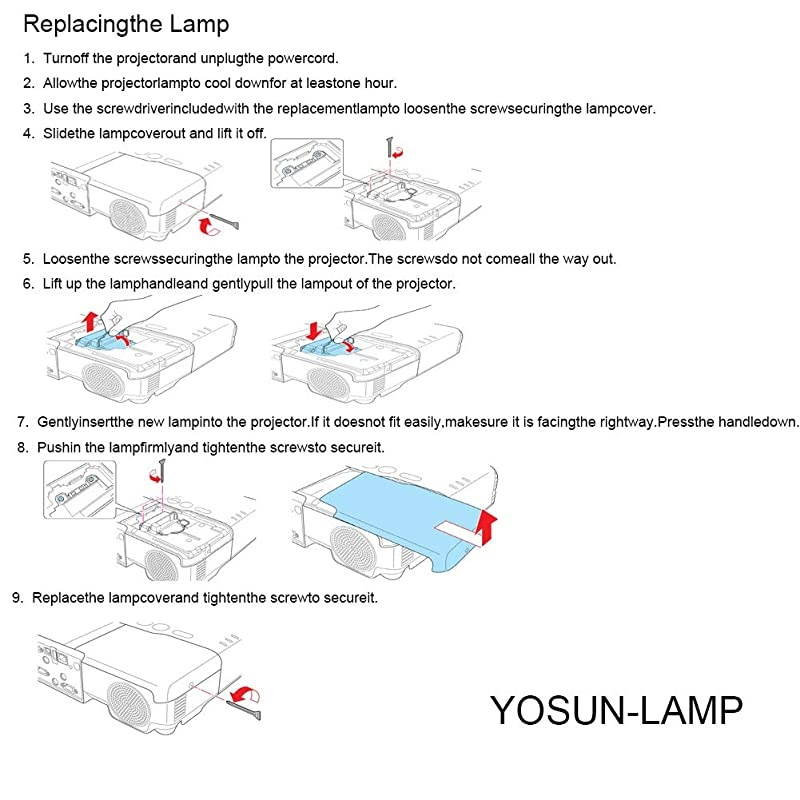 Replacingthe Lamp

1. Turnoff the projectorand unplugthe powercord.

2. Allowthe projectorlampto cool downfor at leastone hour.

3. Use the screwdriverincludedwith the replacementlampto loosenthe screwsecuringthe lampcover.

4. Slidethe lampcoverout and lift it off.

5. Loosenthe screwssecuringthe lampto the projector.The screwsdo not comeall the way out.

6. Lift up the lamphandleand gentlypull the lampout of the projector.

7. Gentlyinsertthe new lampinto the projector.If it doesnot fit easily,makesure it is facingthe rightway.Pressthe handledown.

8. Pushin the lampfirmlyand tightenthe screwsto secureit.

9. Replacethe lampcoverand tightenthe screwto secureit.

YOSUN-LAMP