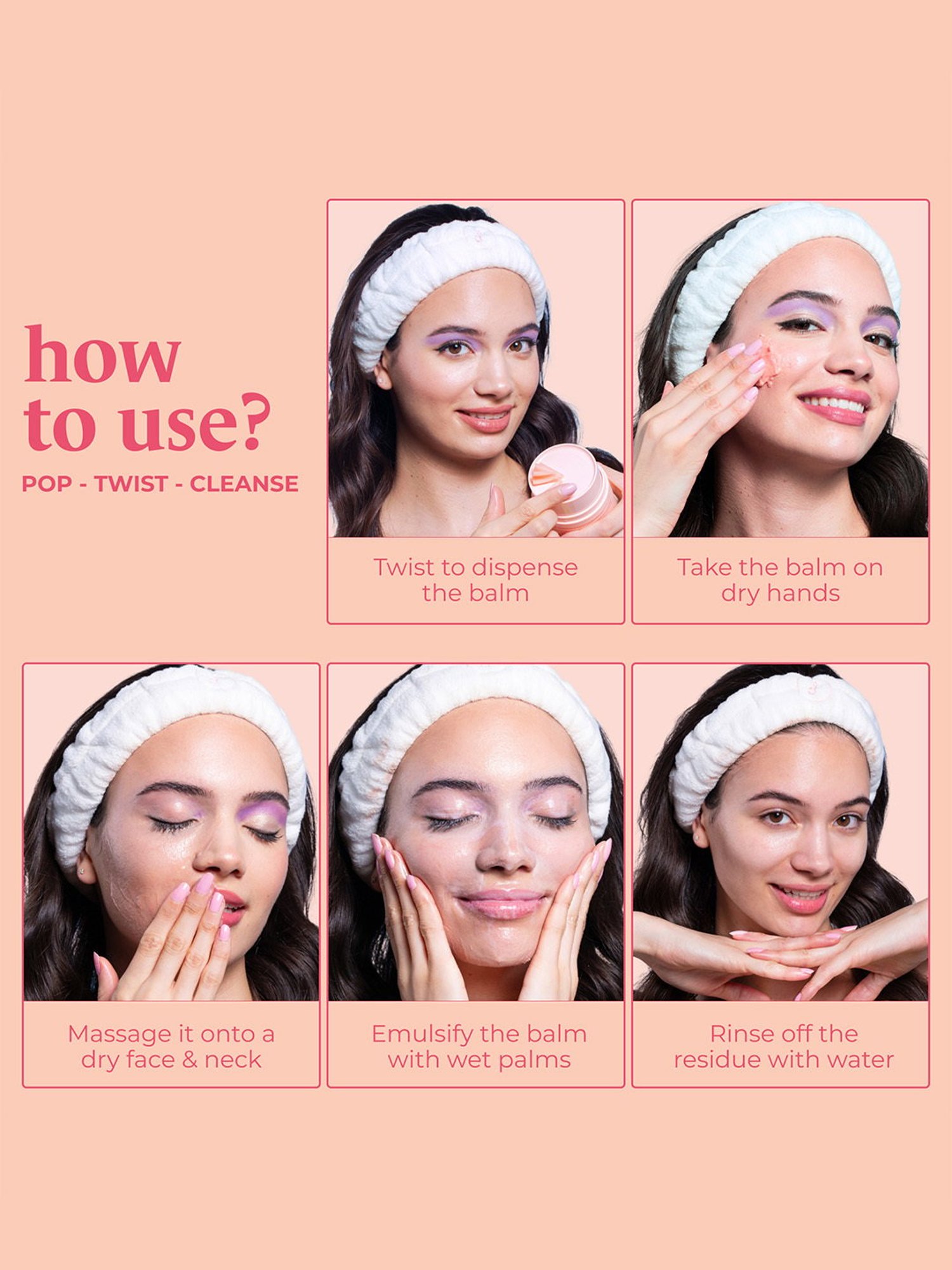 how to use?

POP - TWIST - CLEANSE

Twist to dispense the balm

Take the balm on dry hands

Massage it onto a dry face & neck

Emulsify the balm with wet palms

Rinse off the residue with water